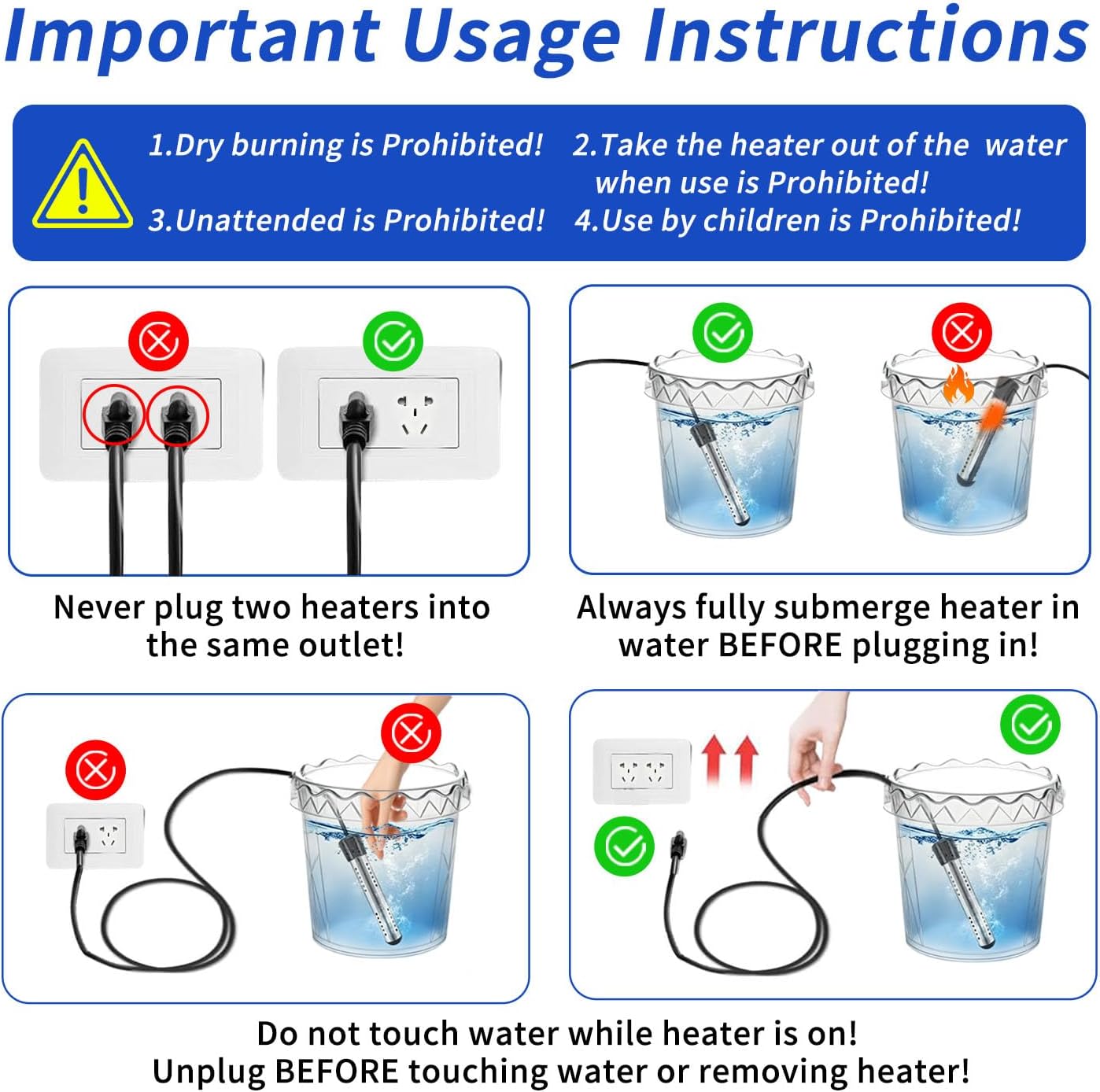 Important Usage Instructions

1.Dry burning is Prohibited!
2.Take the heater out of the water when use is Prohibited!
3.Unattended is Prohibited!
4.Use by children is Prohibited!

Never plug two heaters into the same outlet!

Always fully submerge heater in water BEFORE plugging in!

Do not touch water while heater is on!
Unplug BEFORE touching water or removing heater!