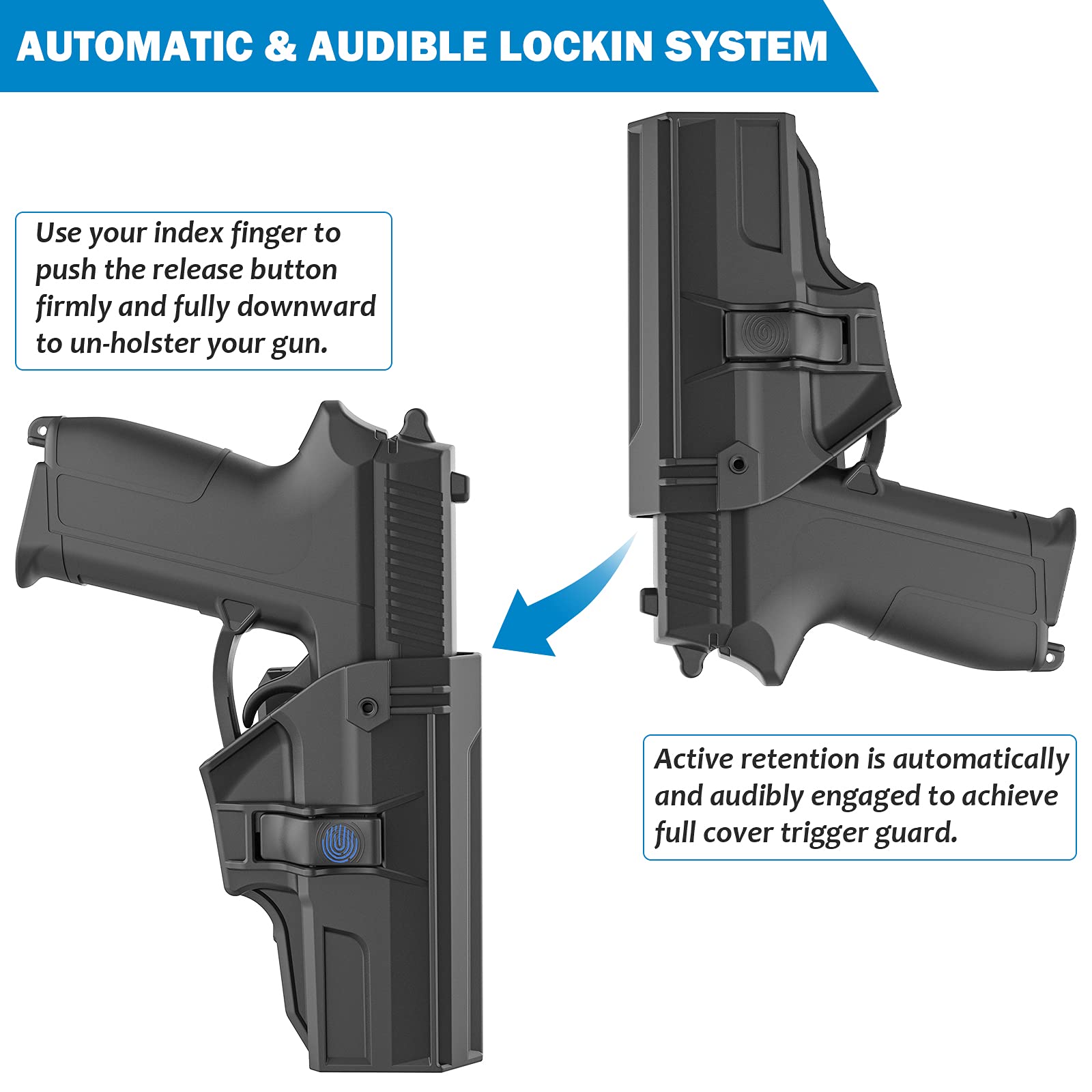 AUTOMATIC & AUDIBLE LOCKIN SYSTEM

Use your index finger to push the release button firmly and fully downward to un-holster your gun.

Active retention is automatically and audibly engaged to achieve full cover trigger guard.