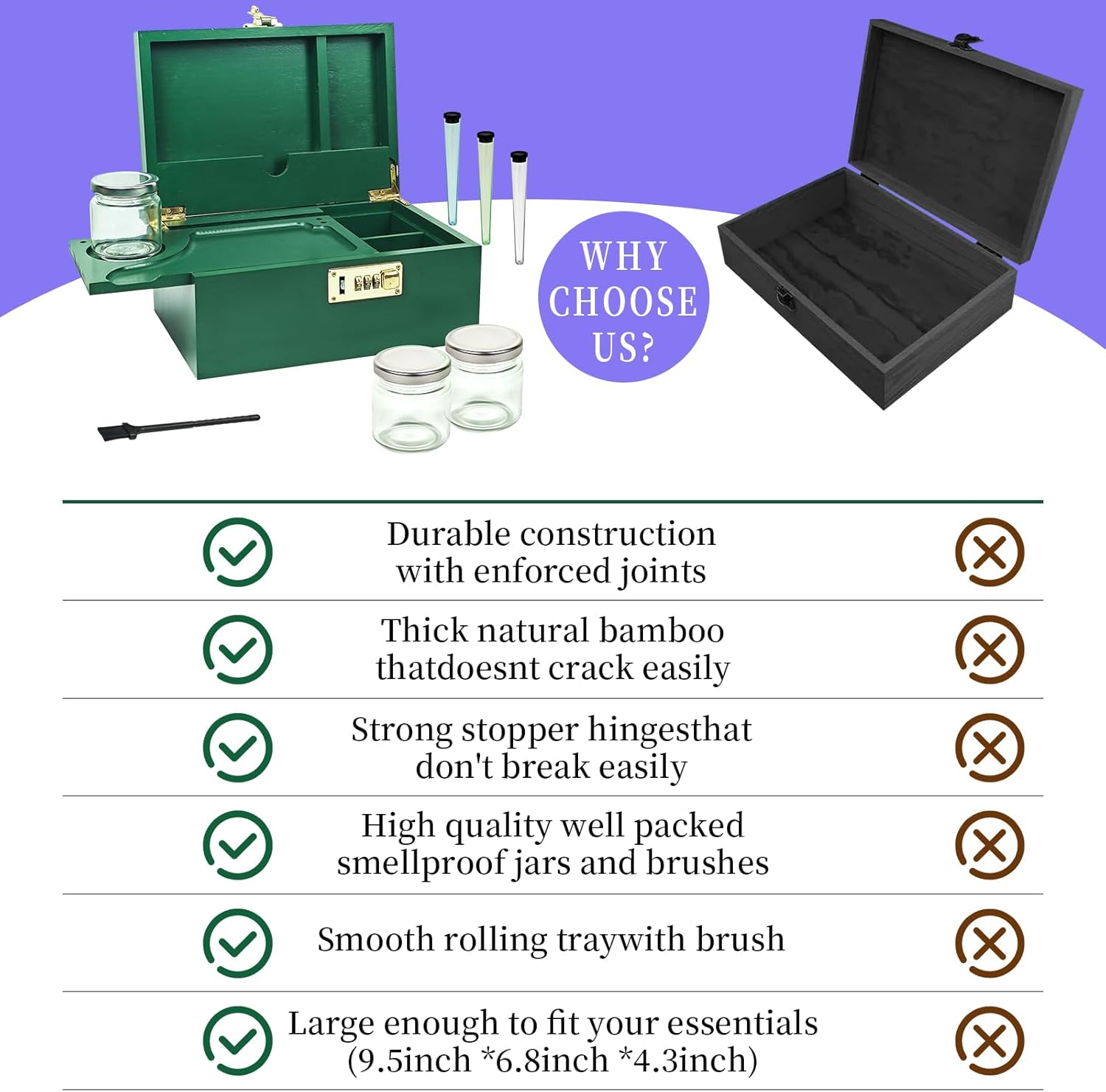 WHY CHOOSE US?

Durable construction with enforced joints

Thick natural bamboo thatdoesnt crack easily

Strong stopper hingesthat don't break easily

High quality well packed smellproof jars and brushes

Smooth rolling traywith brush

Large enough to fit your essentials (9.5inch *6.8inch *4.3inch)