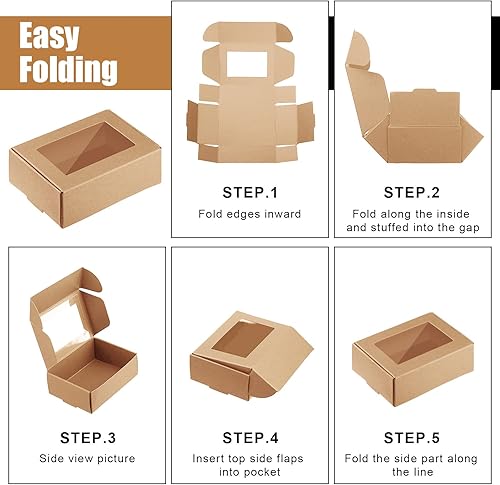 Easy Folding

STEP.1
Fold edges inward

STEP.2
Fold along the inside and stuffed into the gap

STEP.3
Side view picture

STEP.4
Insert top side flaps into pocket

STEP.5
Fold the side part along the line