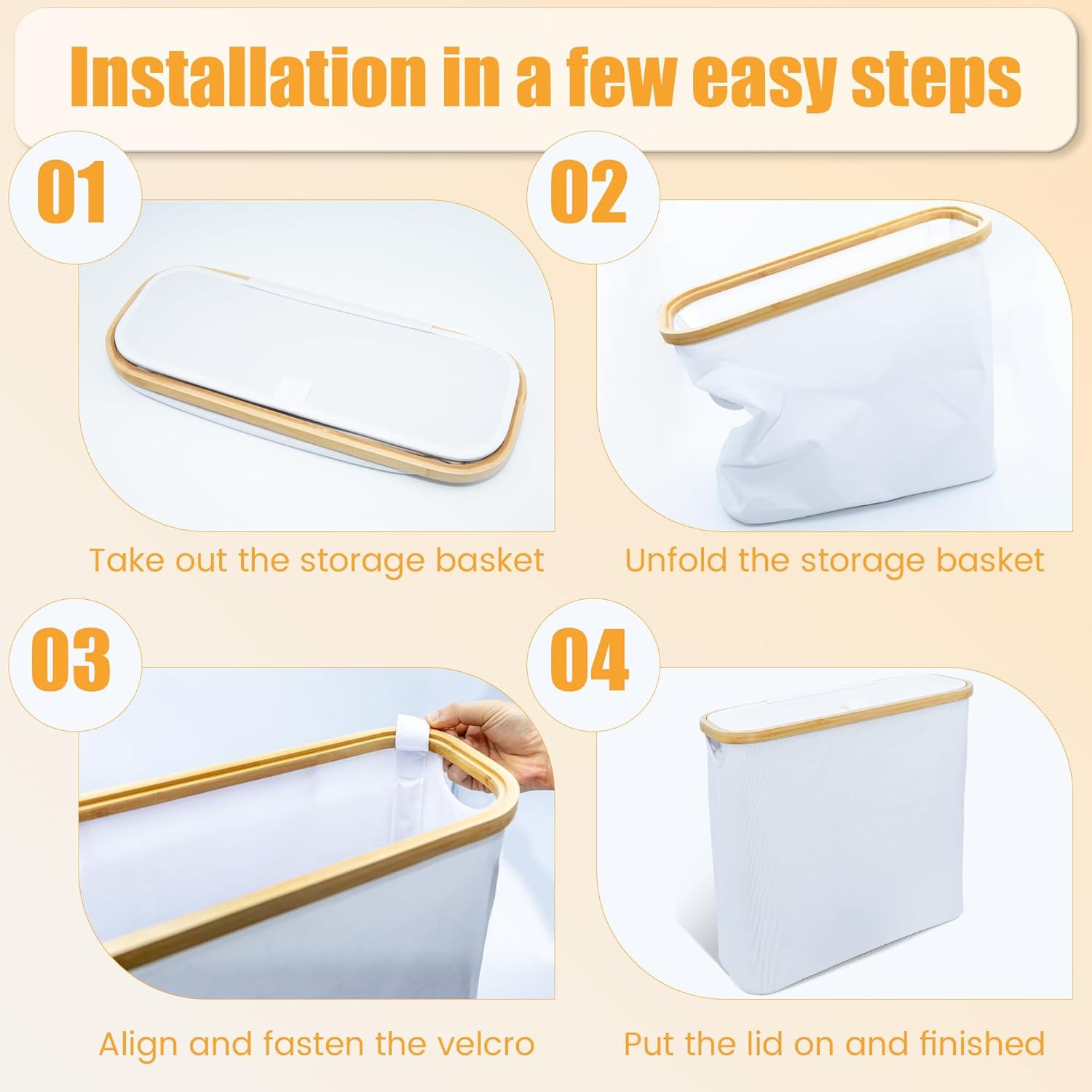 Installation in a few easy steps

01

Take out the storage basket

02

Unfold the storage basket

03

Align and fasten the velcro

04

Put the lid on and finished