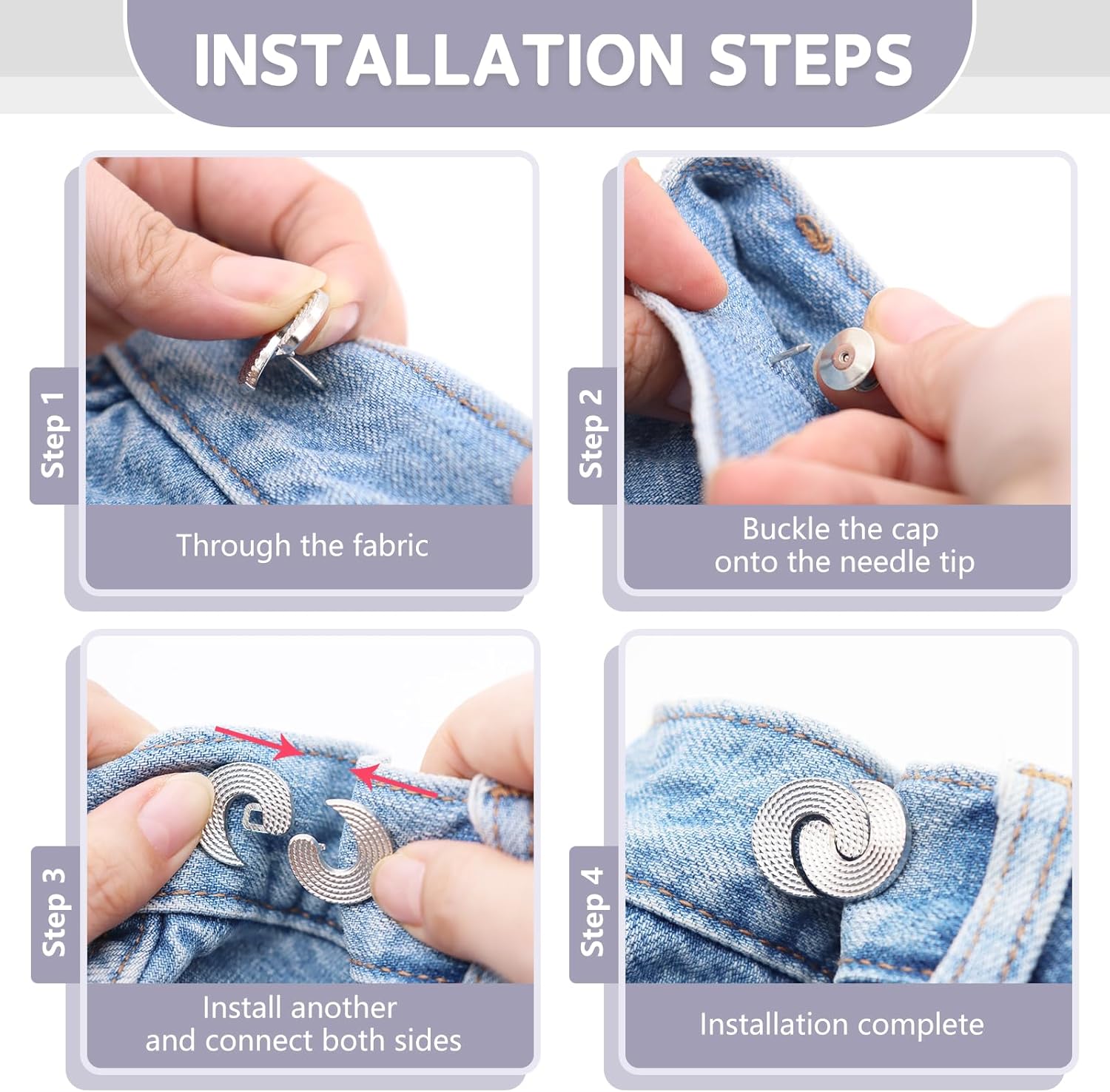 INSTALLATION STEPS

Step 1

Through the fabric

Step 2

Buckle the cap onto the needle tip

Step 3

Install another and connect both sides

Step 4

Installation complete