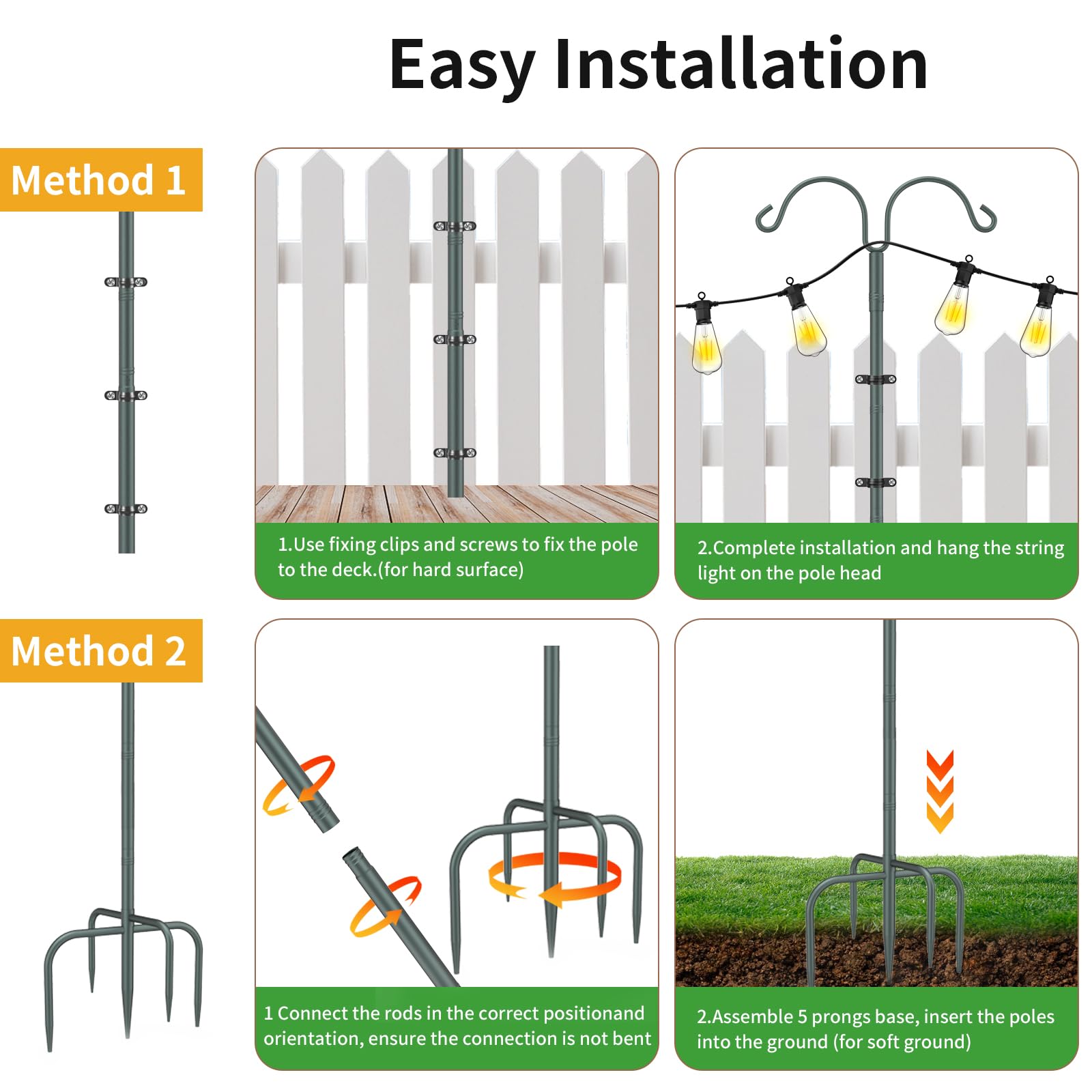 Easy Installation

Method 1

1.Use fixing clips and screws to fix the pole to the deck.(for hard surface)

2.Complete installation and hang the string light on the pole head

Method 2

1 Connect the rods in the correct positionand orientation, ensure the connection is not bent

2.Assemble 5 prongs base, insert the poles into the ground (for soft ground)