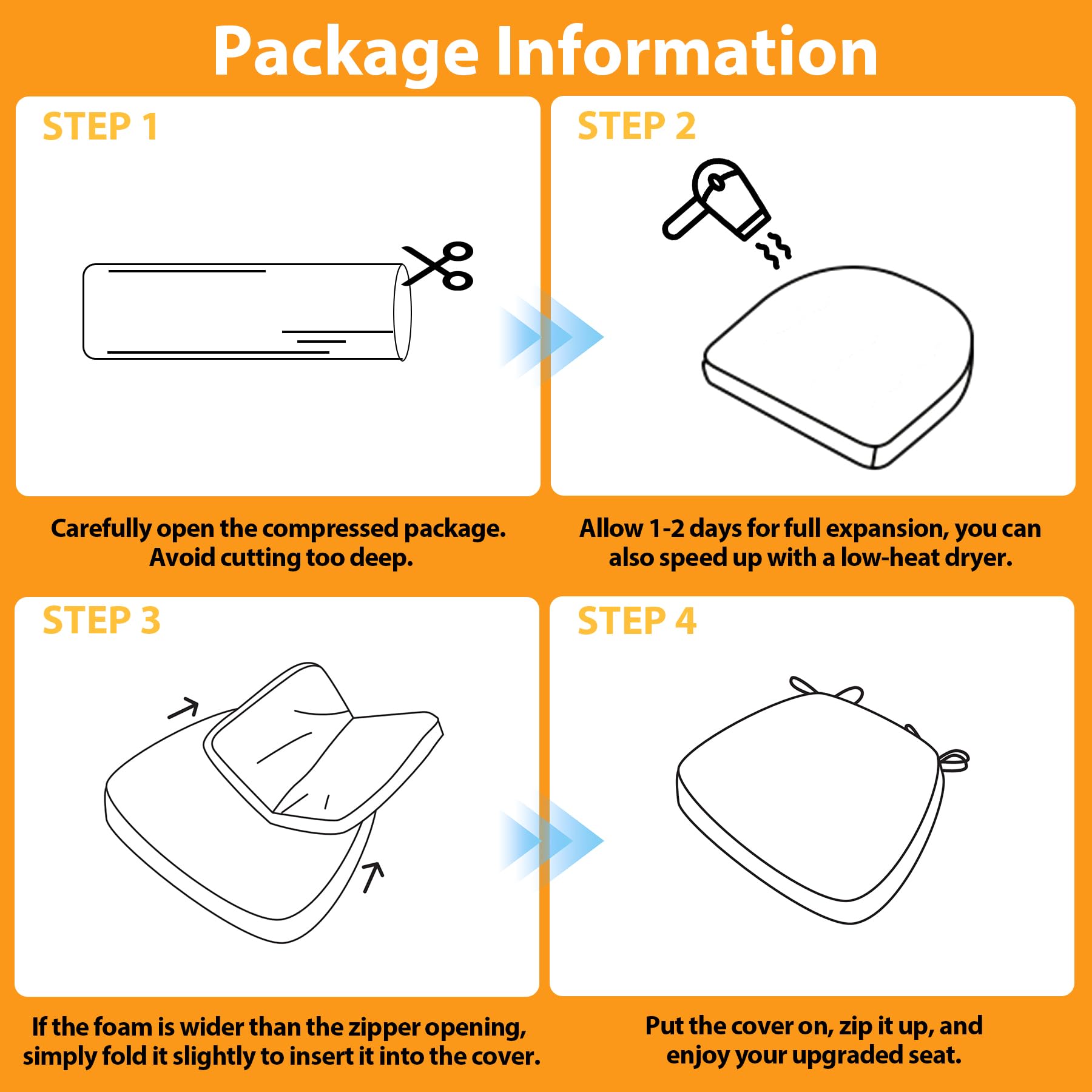 Package Information

STEP 1

Carefully open the compressed package. Avoid cutting too deep.

STEP 2

Allow 1-2 days for full expansion, you can also speed up with a low-heat dryer.

STEP 3

If the foam is wider than the zipper opening, simply fold it slightly to insert it into the cover.

STEP 4

Put the cover on, zip it up, and enjoy your upgraded seat.