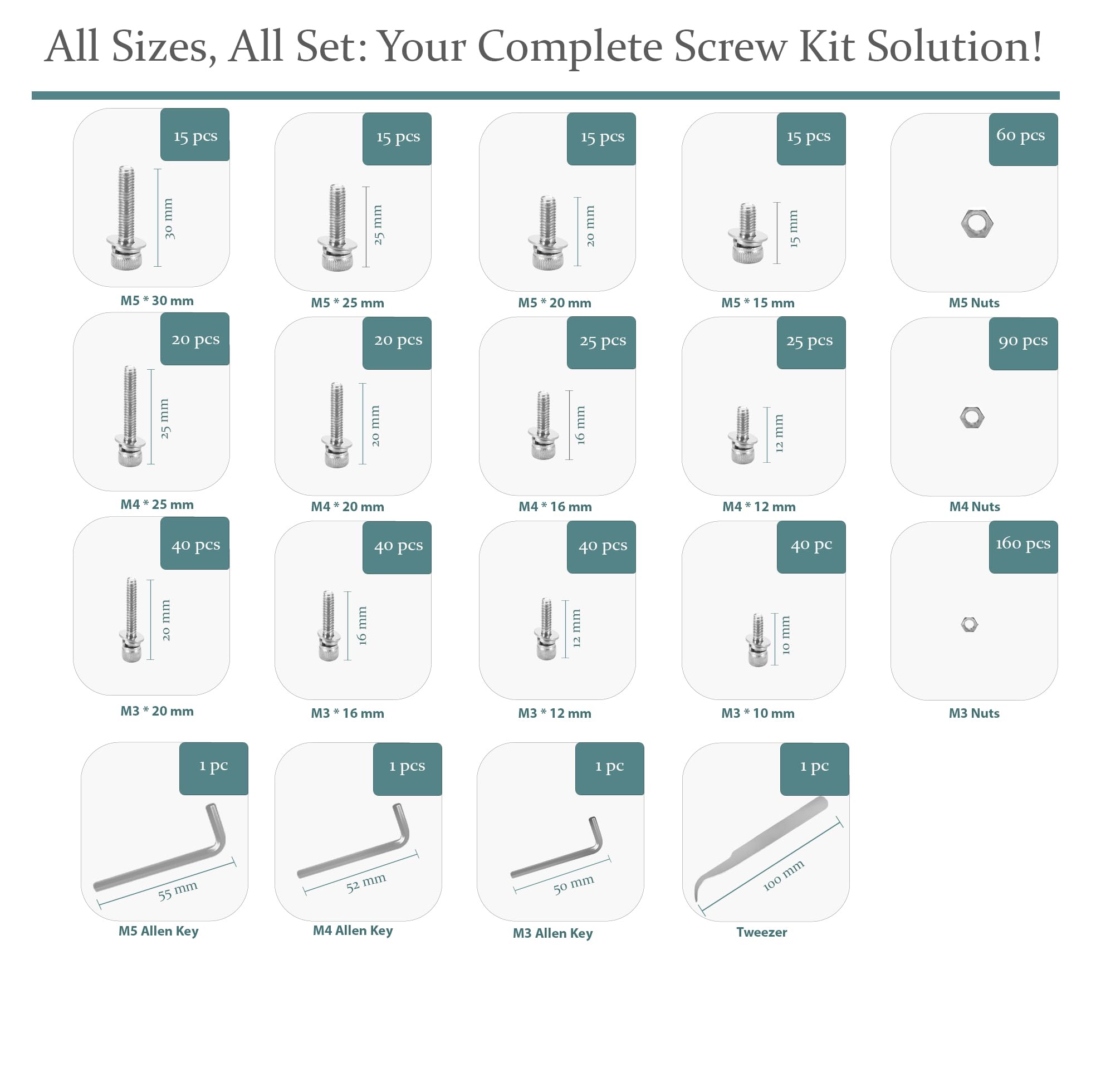 All Sizes, All Set: Your Complete Screw Kit Solution!

15 pcs
30 mm
M5 * 30 mm

15 pcs
25 mm
M5 * 25 mm

15 pcs
20 mm
M5 * 20 mm

15 pcs
15 mm
M5 * 15 mm

60 pcs
M5 Nuts

20 pcs
25 mm
M4 * 25 mm

20 pcs
20 mm
M4 * 20 mm

25 pcs
16 mm
M4 * 16 mm

25 pcs
12 mm
M4 * 12 mm

90 pcs
M4 Nuts

40 pcs
20 mm
M3 * 20 mm

40 pcs
16 mm
M3 * 16 mm

40 pcs
12 mm
M3 * 12 mm

40 pc
10 mm
M3 * 10 mm

160 pcs
M3 Nuts

1 pc
55 mm
M5 Allen Key

1 pcs
52 mm
M4 Allen Key

1 pc
50 mm
M3 Allen Key

1 pc
100 mm
Tweezer