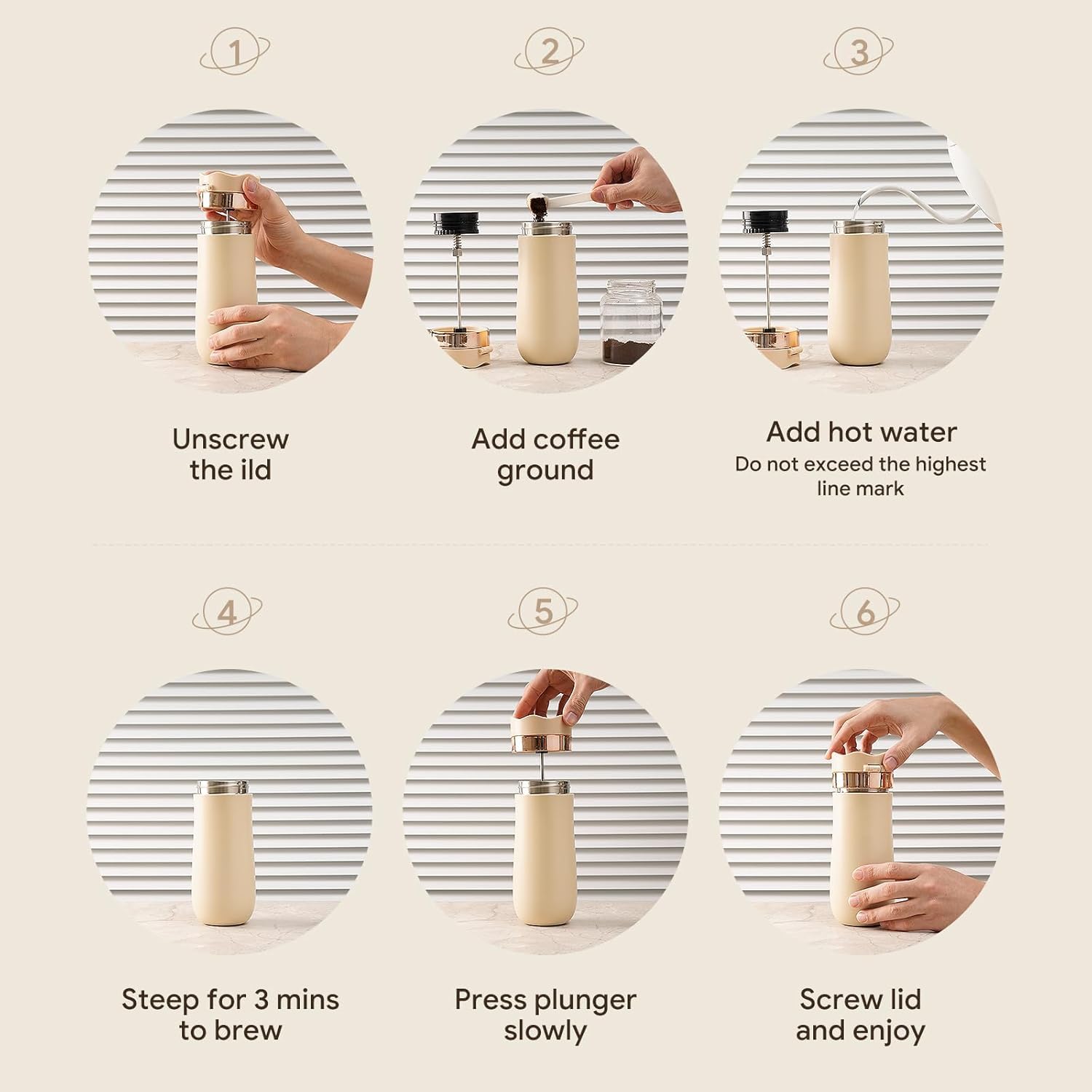 1

Unscrew the ild

2

Add coffee ground

3

Add hot water
Do not exceed the highest line mark

4

Steep for 3 mins to brew

5

Press plunger slowly

6

Screw lid and enjoy