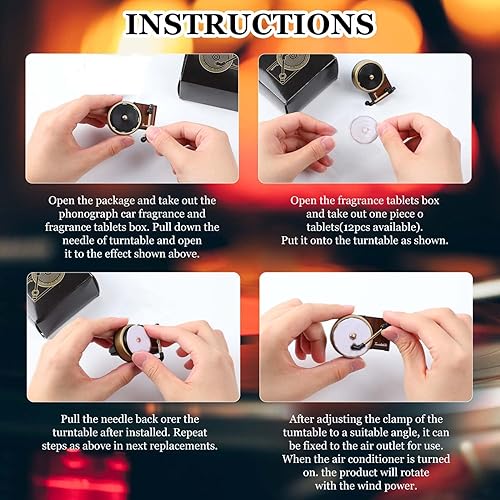 INSTRUCTIONS

Open the package and take out the phonograph car fragrance and fragrance tablets box. Pull down the needle of turntable and open it to the effect shown above.

Open the fragrance tablets box and take out one piece o tablets(12pcs available). Put it onto the turntable as shown.

Pull the needle back orer the turntable after installed. Repeat steps as above in next replacements.

After adjusting the clamp of the tumtable to a suitable angle, it can be fixed to the air outlet for use. When the air conditioner is turned on. the product will rotate with the wind power.