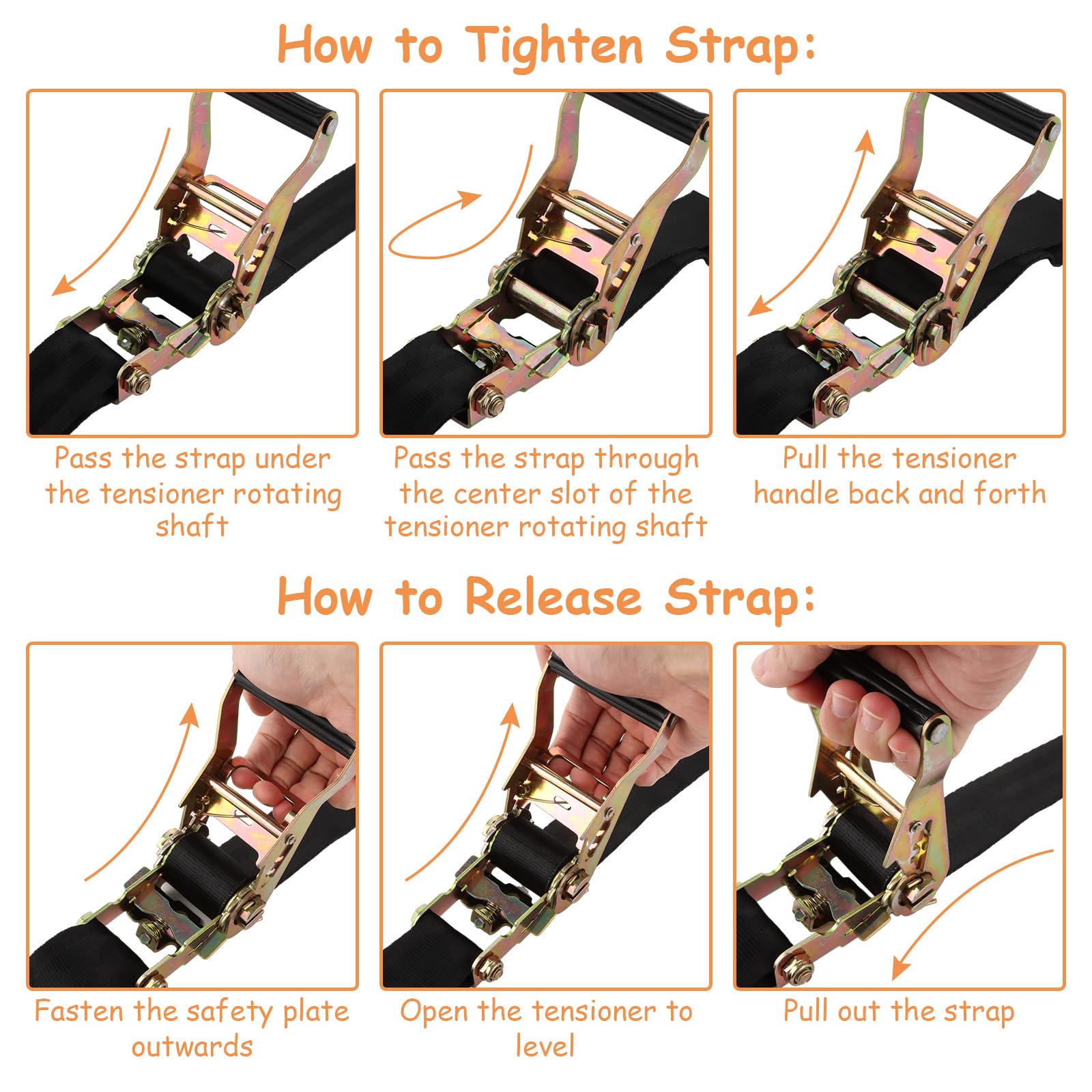 How to Tighten Strap:

Pass the strap under the tensioner rotating shaft

Pass the strap through the center slot of the tensioner rotating shaft

Pull the tensioner handle back and forth

How to Release Strap:

Fasten the safety plate outwards

Open the tensioner to level

Pull out the strap