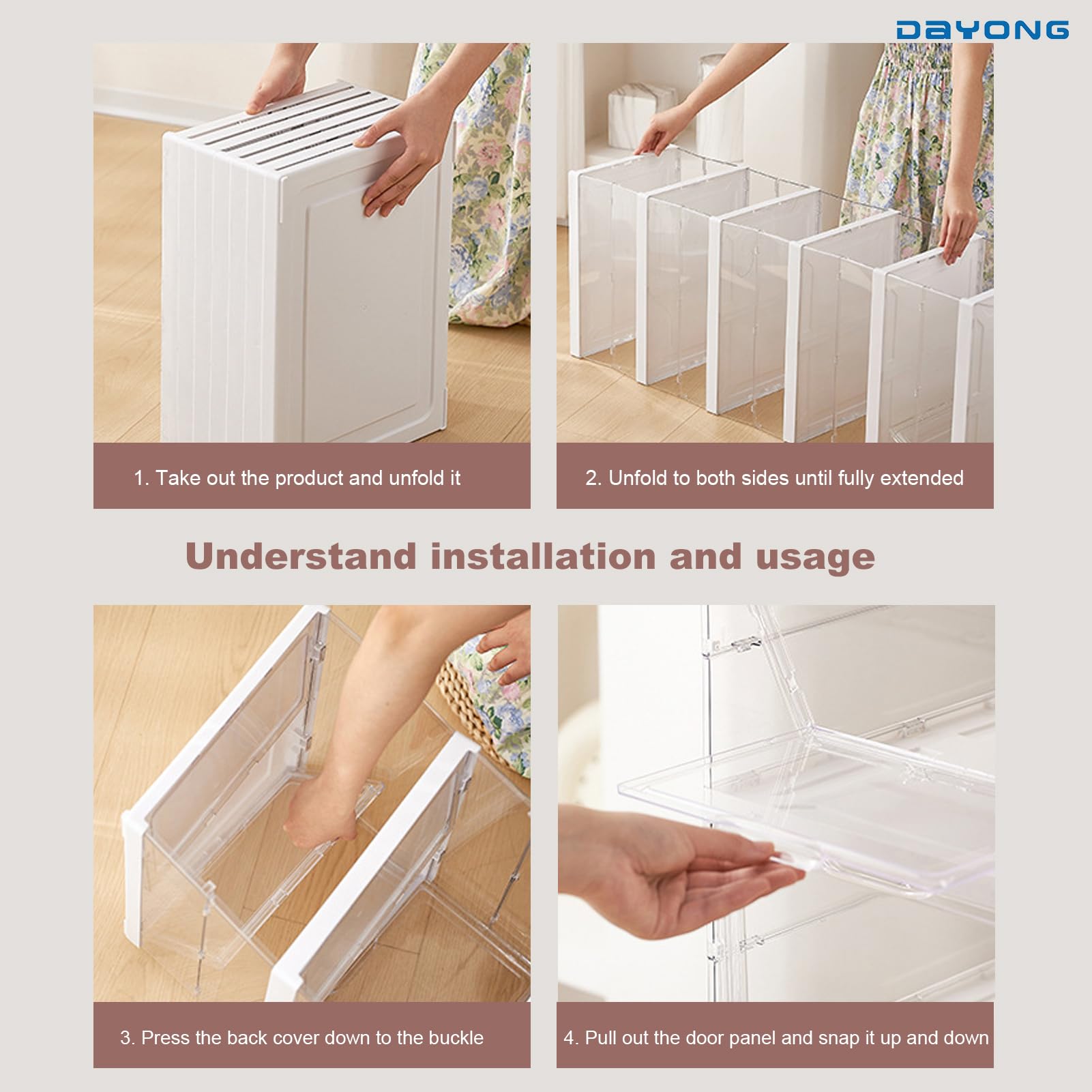 DAYONG

1. Take out the product and unfold it

2. Unfold to both sides until fully extended

Understand installation and usage

3. Press the back cover down to the buckle

4. Pull out the door panel and snap it up and down