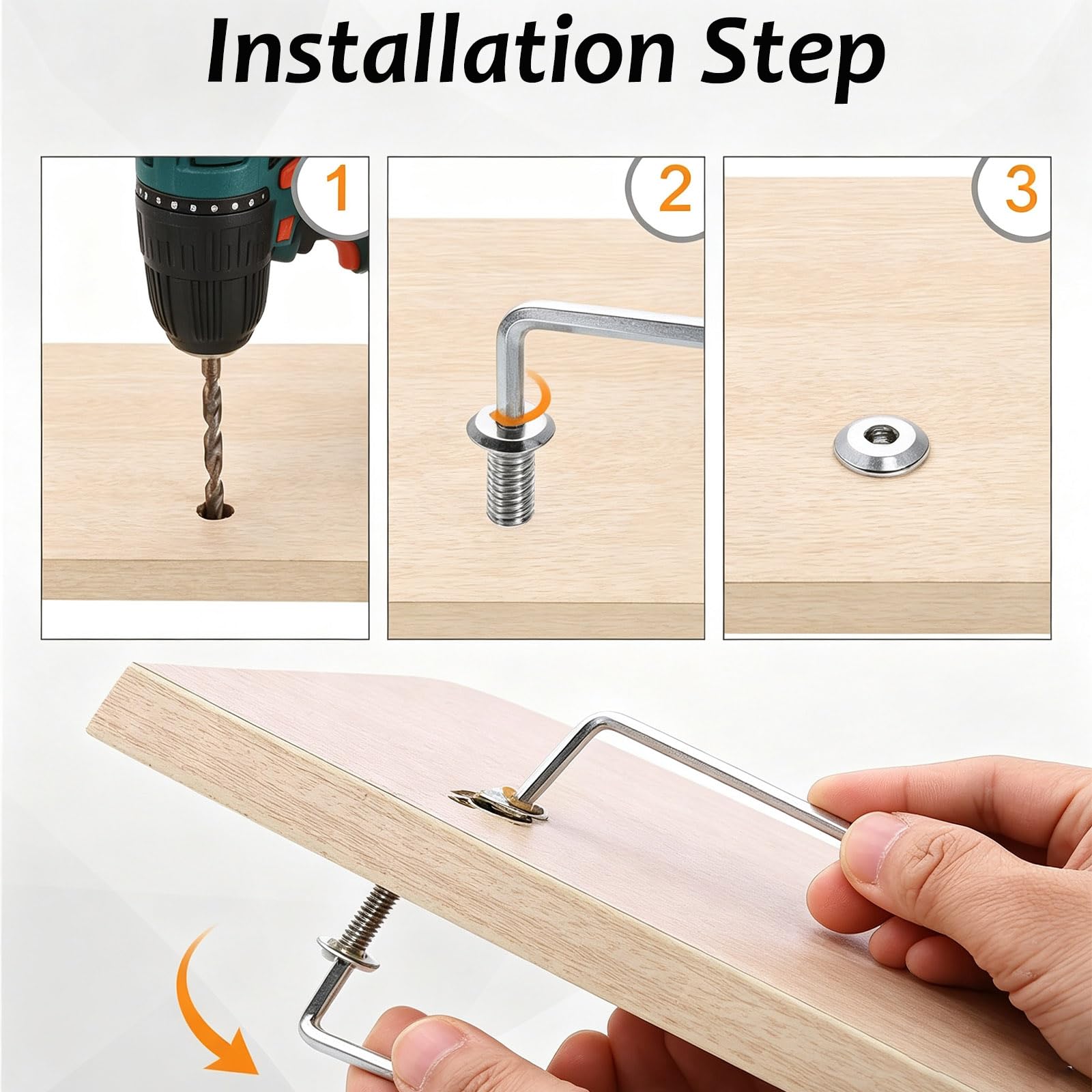 Installation Step

1

2

3