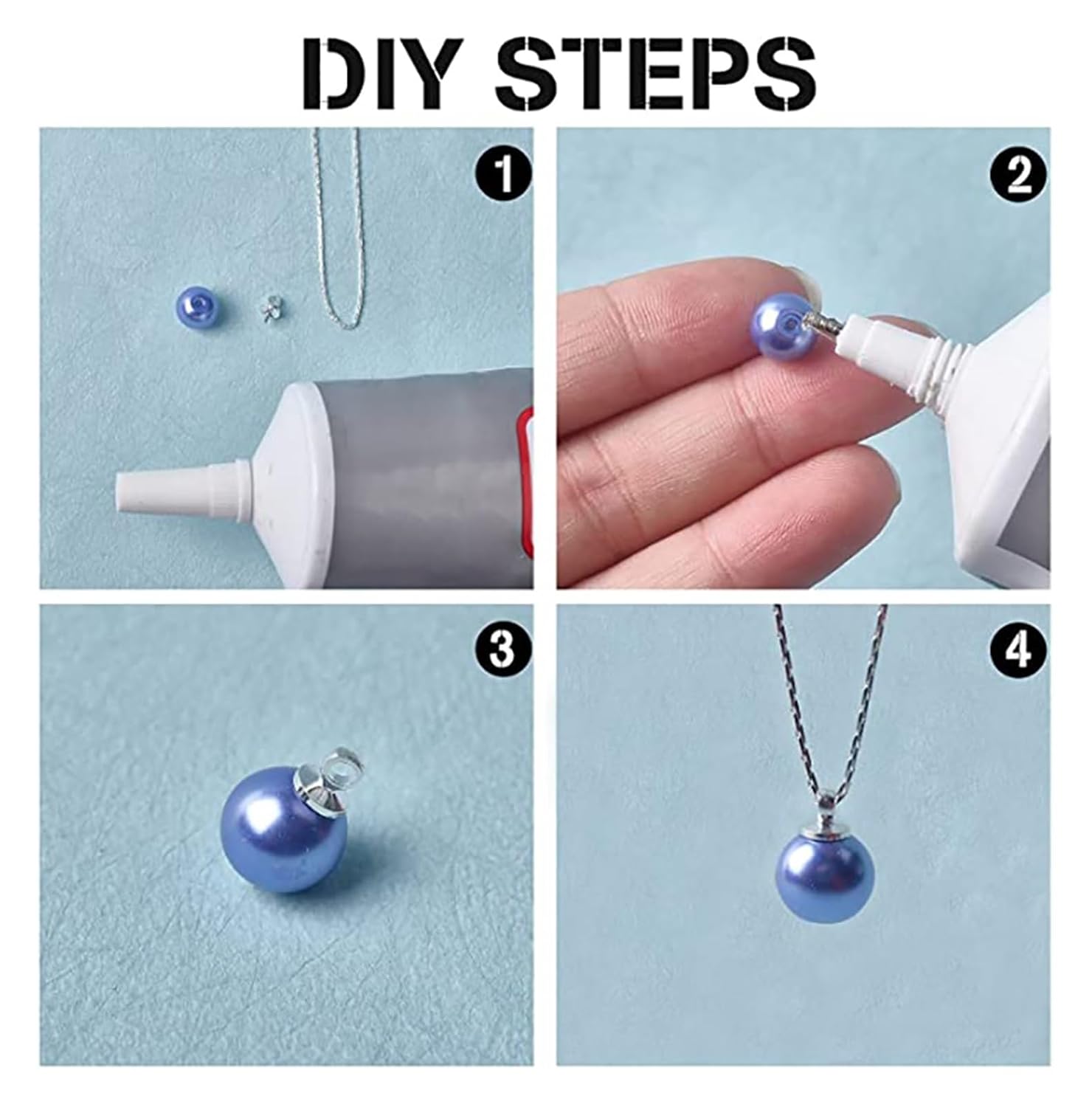 DIY STEPS

1

2

3

4