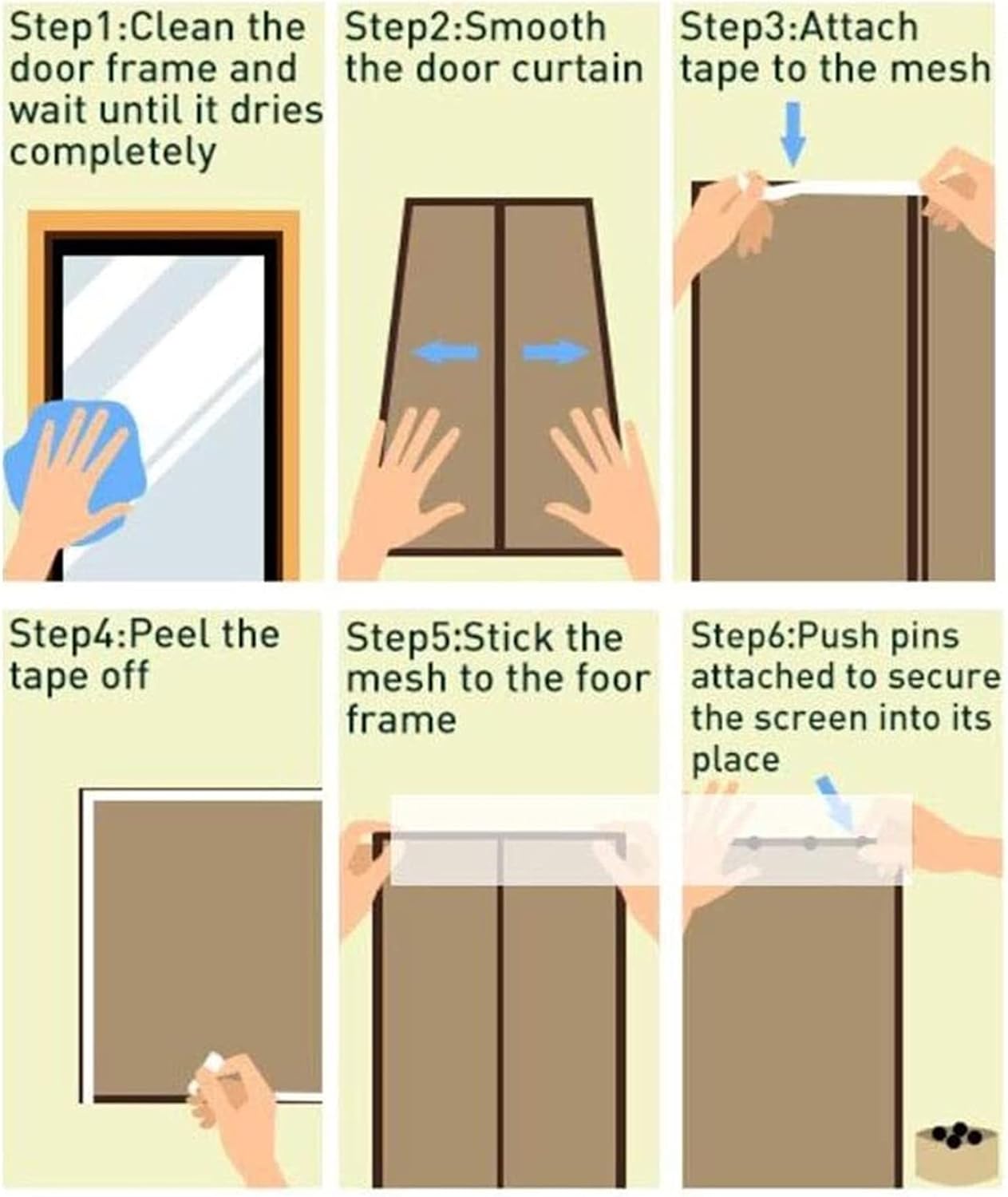 Step1:Clean the door frame and wait until it dries completely

Step2:Smooth the door curtain

Step3:Attach tape to the mesh

Step4:Peel the tape off

Step5:Stick the mesh to the foor frame

Step6:Push pins attached to secure the screen into its place