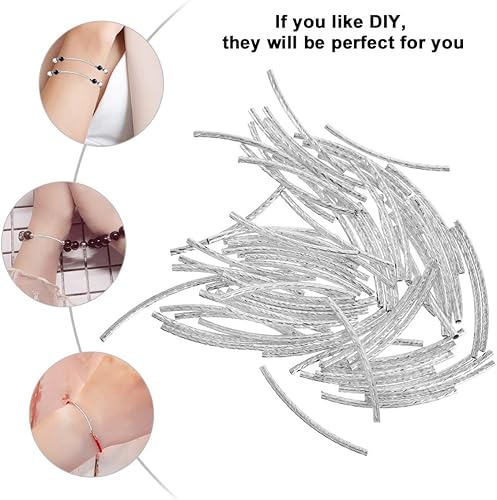 If you like DIY,
they will be perfect for you