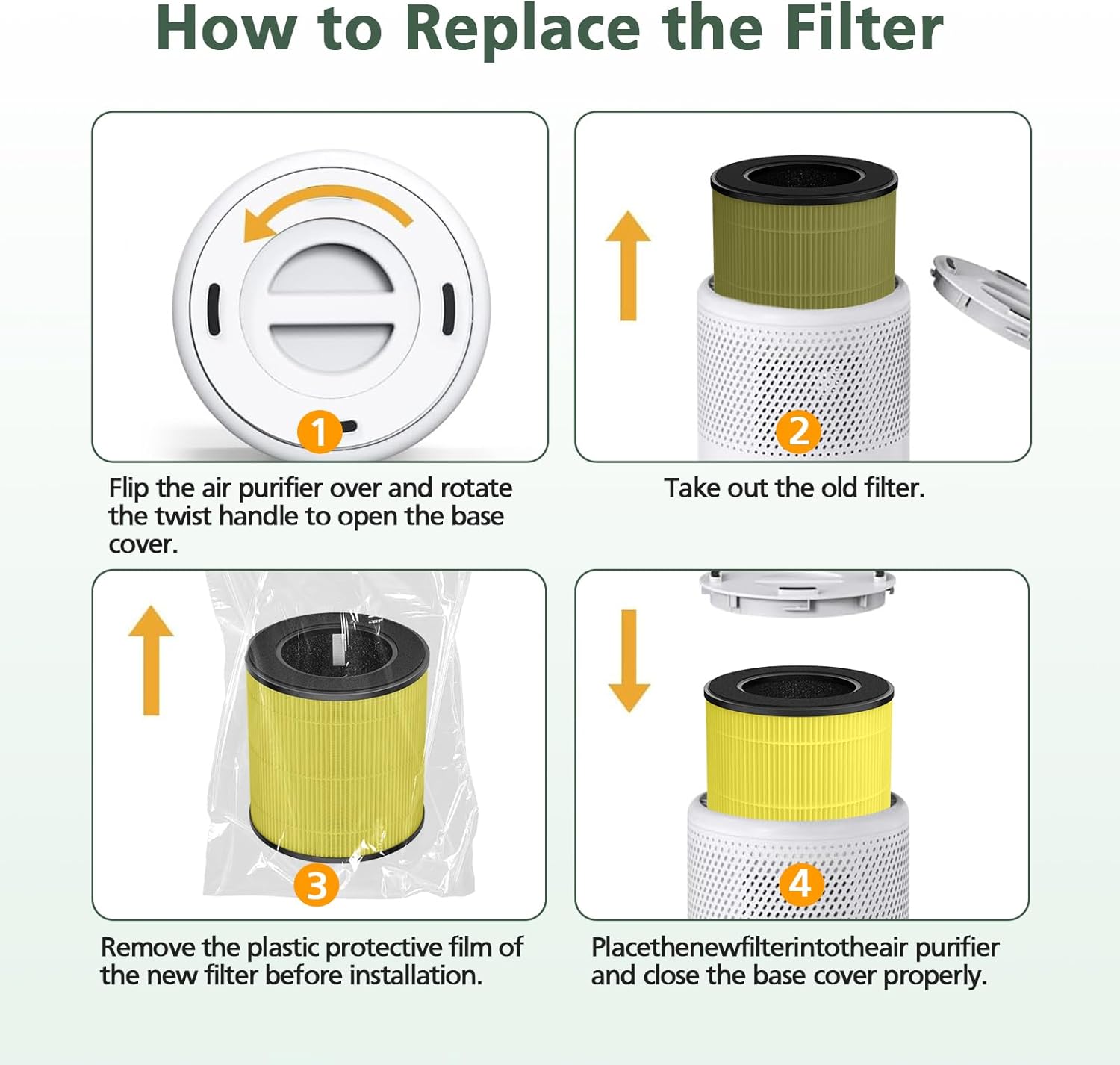 How to Replace the Filter

1

Flip the air purifier over and rotate the twist handle to open the base cover.

2

Take out the old filter.

3

Remove the plastic protective film of the new filter before installation.

4

Placethenewfilterintotheair purifier and close the base cover properly.