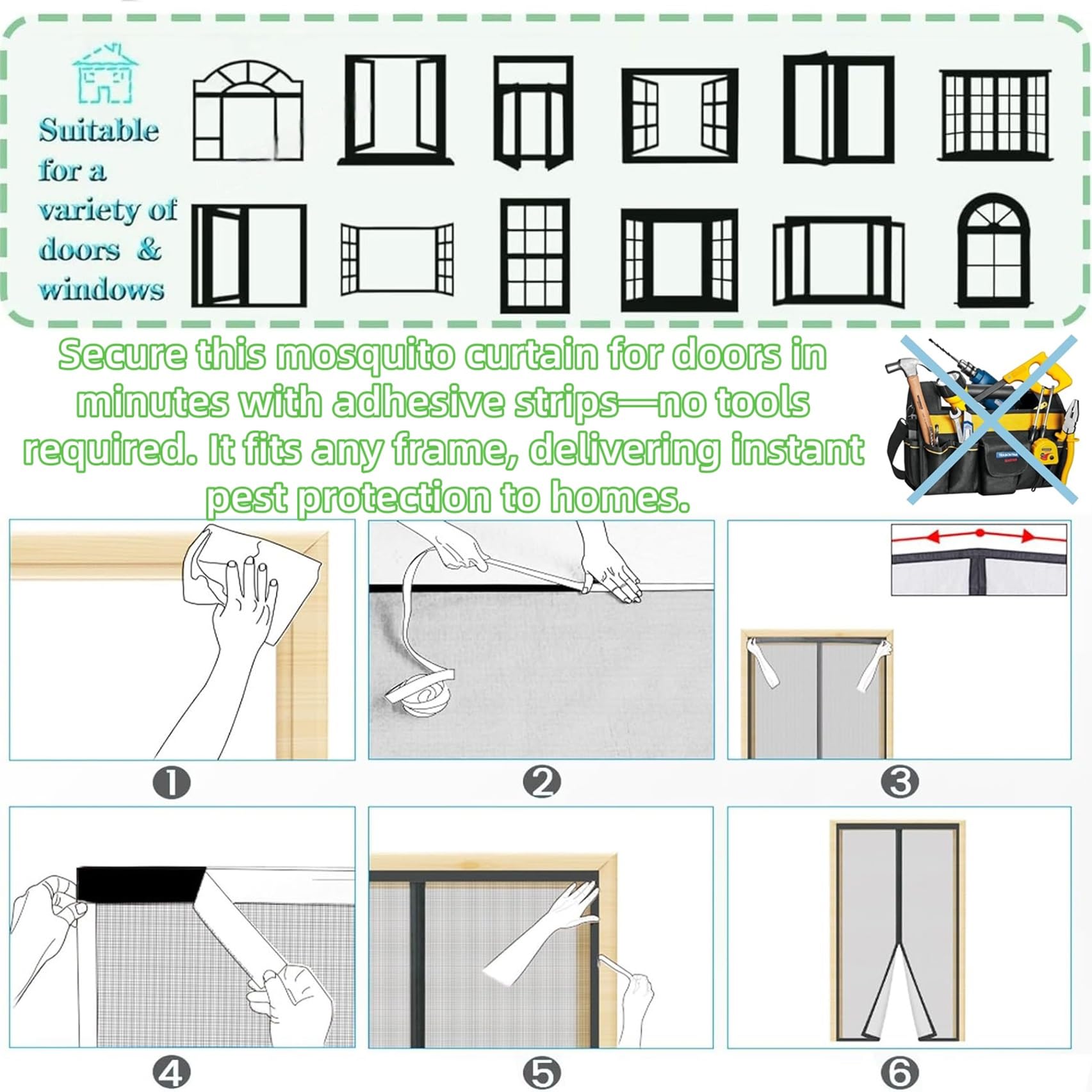 Suitable for a variety of doors & windows

Secure this mosquito curtain for doors in minutes with adhesive strips—no tools required. It fits any frame, delivering instant pest protection to homes.

❶

❷

❸

❹

❺

❻