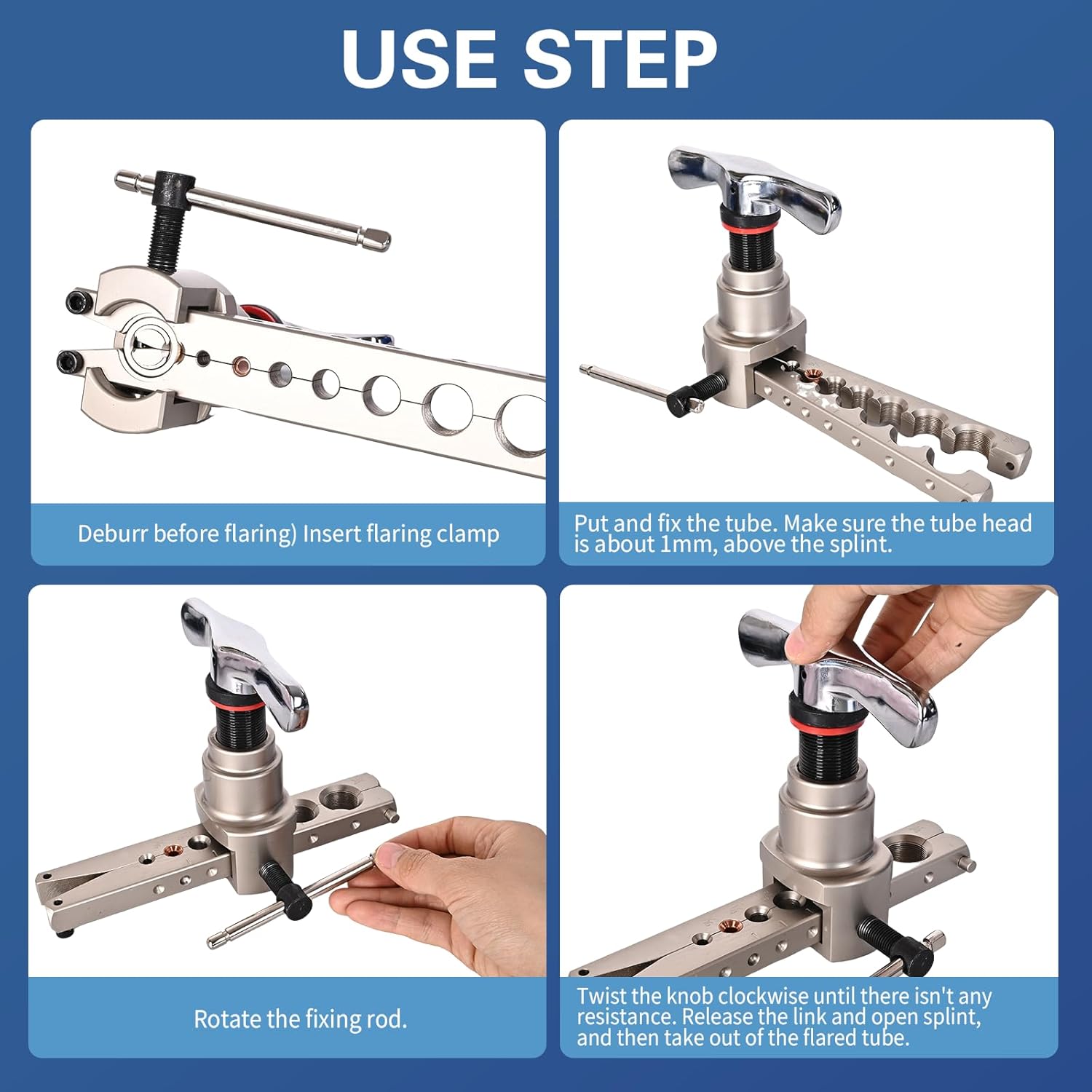 USE STEP

Deburr before flaring) Insert flaring clamp

Put and fix the tube. Make sure the tube head is about 1mm, above the splint.

Rotate the fixing rod.

Twist the knob clockwise until there isn't any resistance. Release the link and open splint, and then take out of the flared tube.