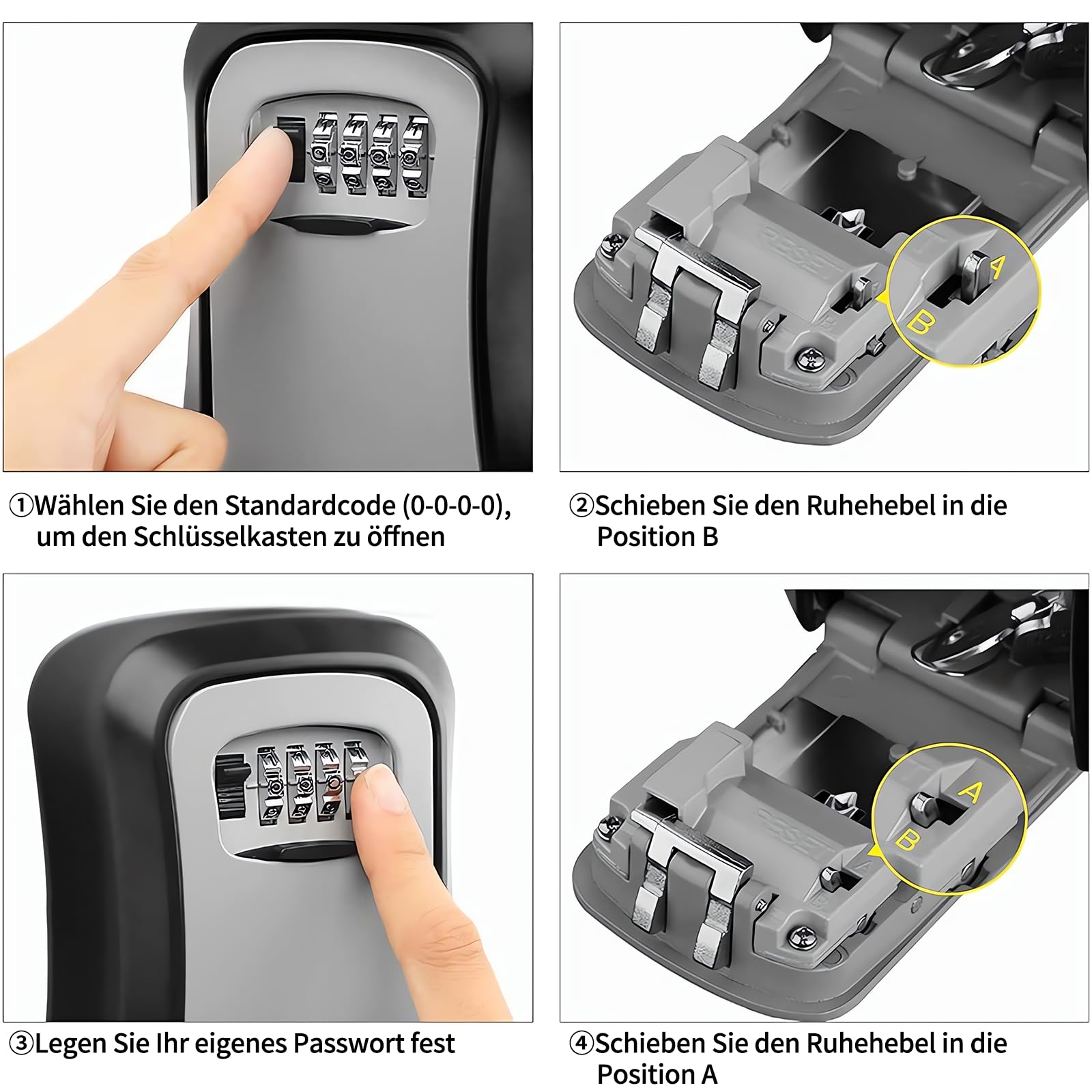 A

B

①Wählen Sie den Standardcode (0-0-0-0), um den Schlüsselkasten zu öffnen

②Schieben Sie den Ruhehebel in die Position B

A

B

③Legen Sie Ihr eigenes Passwort fest

④Schieben Sie den Ruhehebel in die Position A