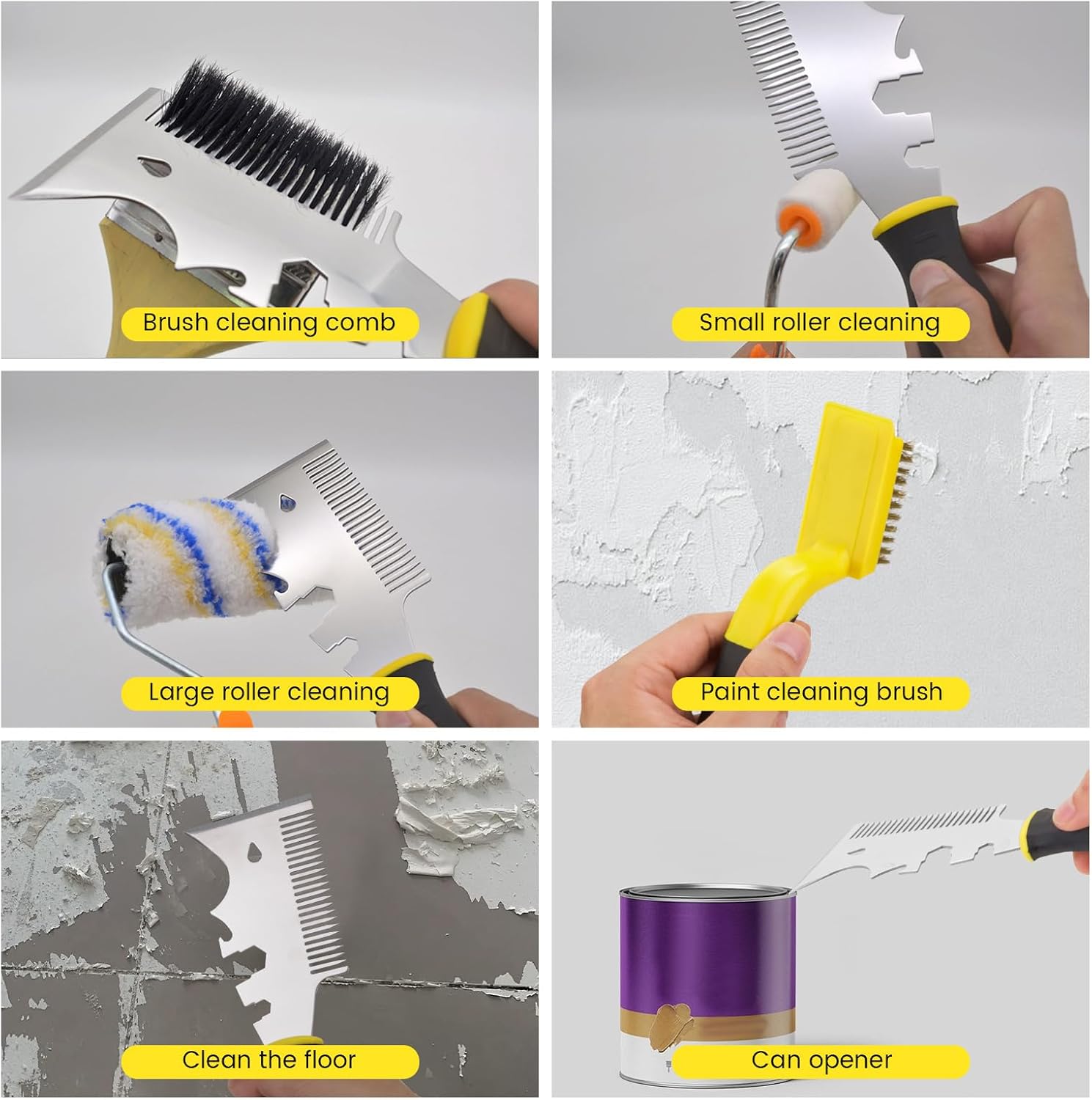 Brush cleaning comb

Small roller cleaning

Large roller cleaning

Paint cleaning brush

Clean the floor

Can opener