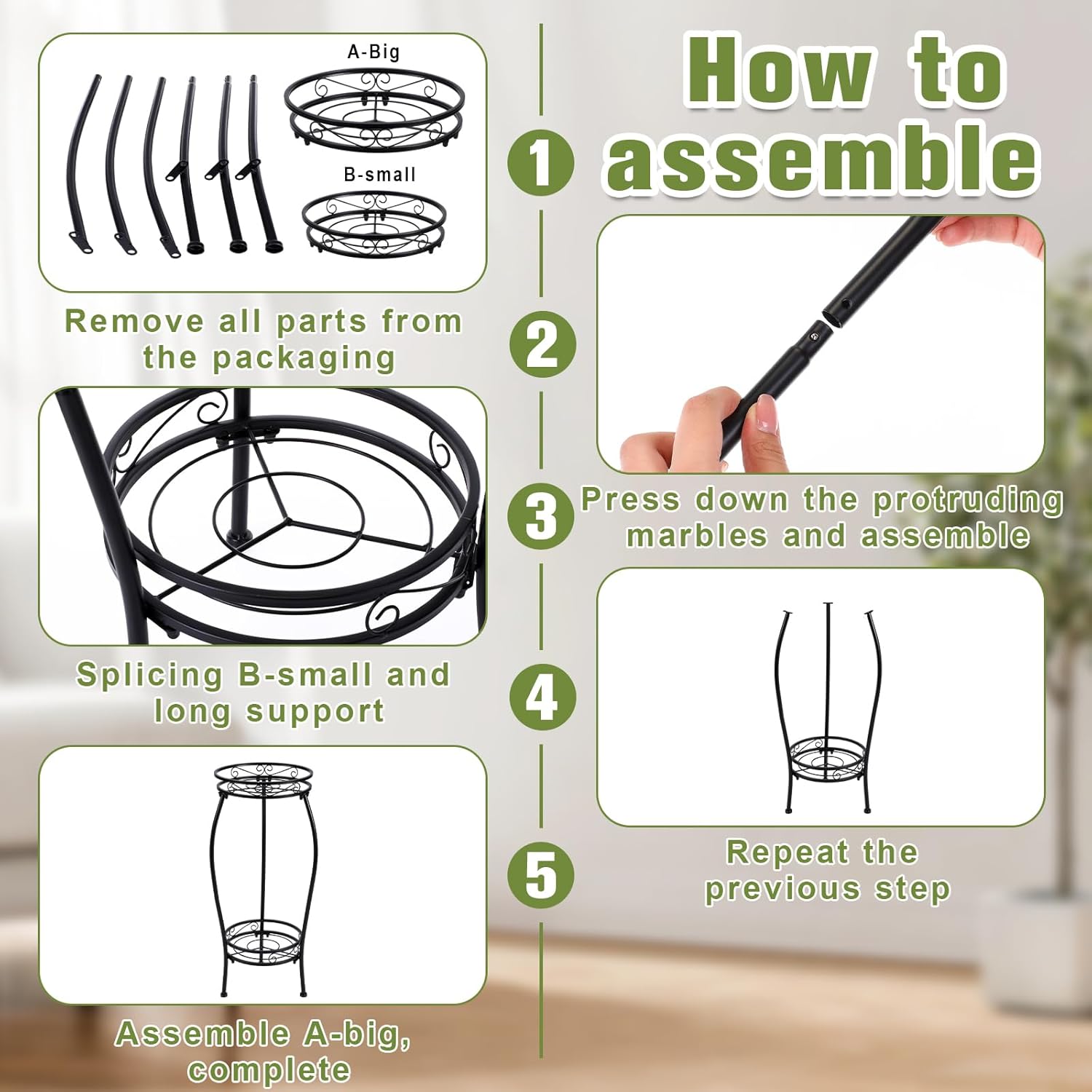 How to assemble

A-Big

B-small

1

Remove all parts from the packaging

2

Press down the protruding marbles and assemble

3

Splicing B-small and long support

4

Repeat the previous step

5

Assemble A-big, complete