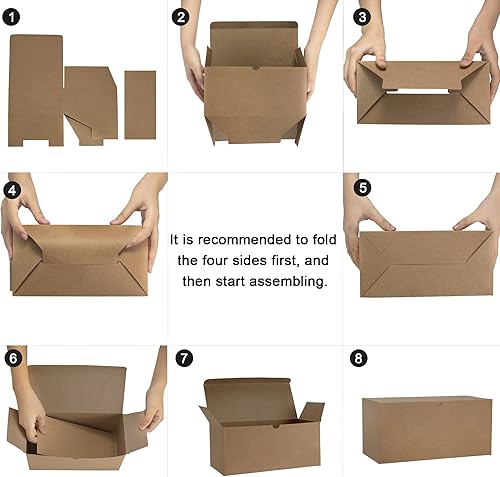 1

2

3

4

It is recommended to fold the four sides first, and then start assembling.

5

6

7

8