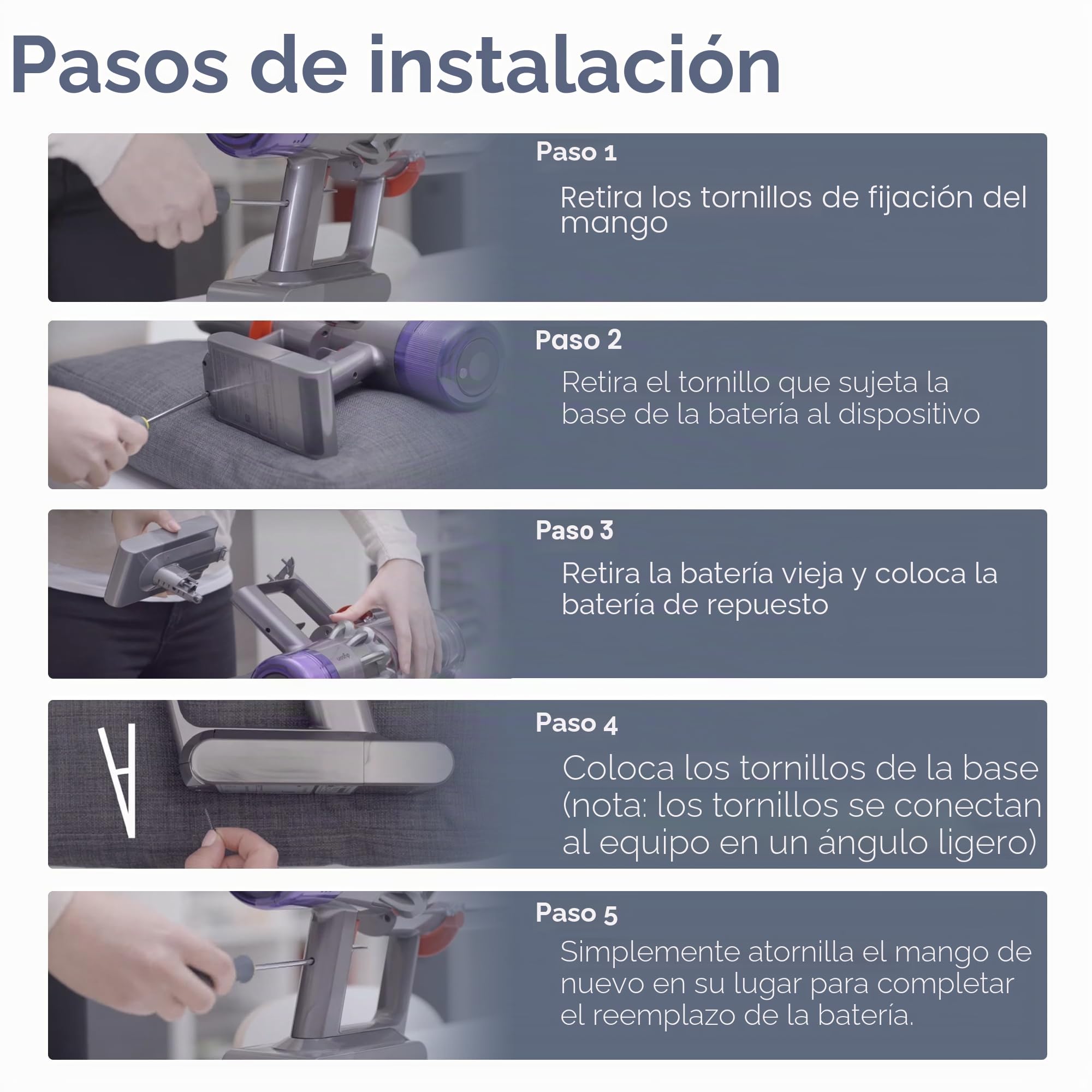 Pasos de instalación

Paso 1

Retira los tornillos de fijación del mango

Paso 2

Retira el tornillo que sujeta la base de la batería al dispositivo

Paso 3

Retira la batería vieja y coloca la batería de repuesto

Paso 4

Coloca los tornillos de la base (nota: los tornillos se conectan al equipo en un ángulo ligero)

Paso 5

Simplemente atornilla el mango de nuevo en su lugar para completar el reemplazo de la batería.