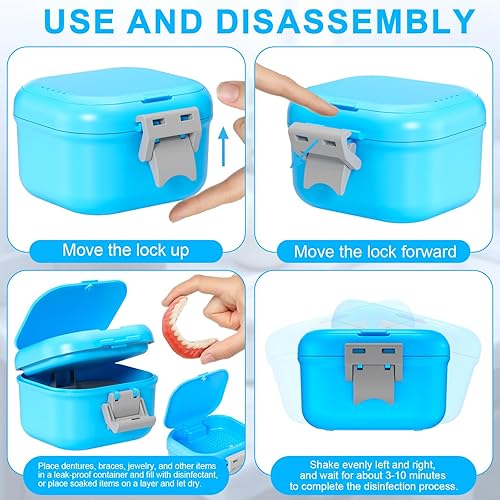 USE AND DISASSEMBLY

Move the lock up

Move the lock forward

Place dentures, braces, jewelry, and other items in a leak-proof container and fill with disinfectant, or place soaked items on a layer and let dry.

Shake evenly left and right, and wait for about 3-10 minutes to complete the disinfection process.