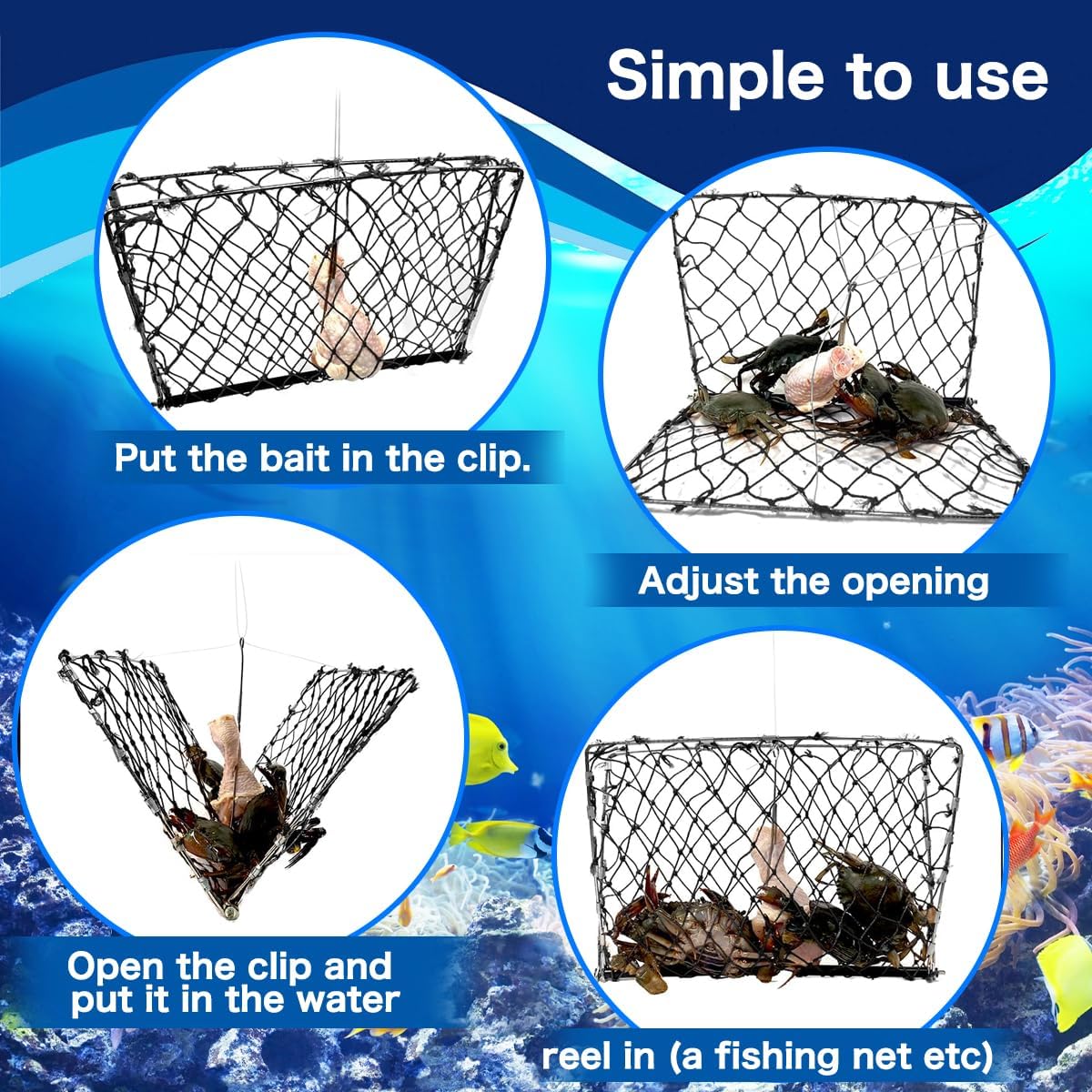 Simple to use

Put the bait in the clip.

Adjust the opening

Open the clip and put it in the water

reel in (a fishing net etc)