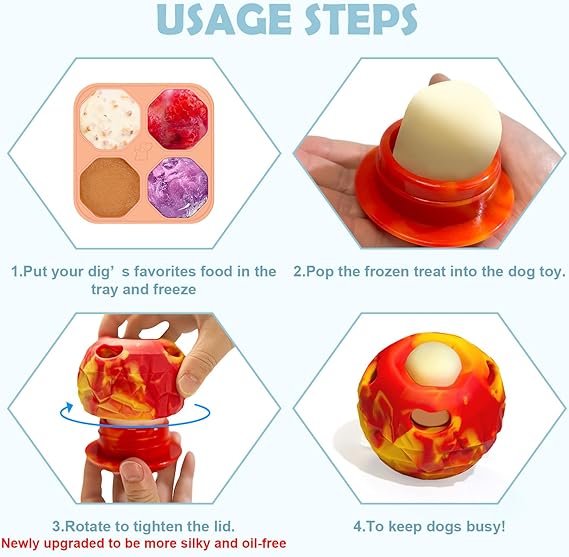 USAGE STEPS

1.Put your dig’ s favorites food in the tray and freeze

2.Pop the frozen treat into the dog toy.

3.Rotate to tighten the lid.
Newly upgraded to be more silky and oil-free

4.To keep dogs busy!