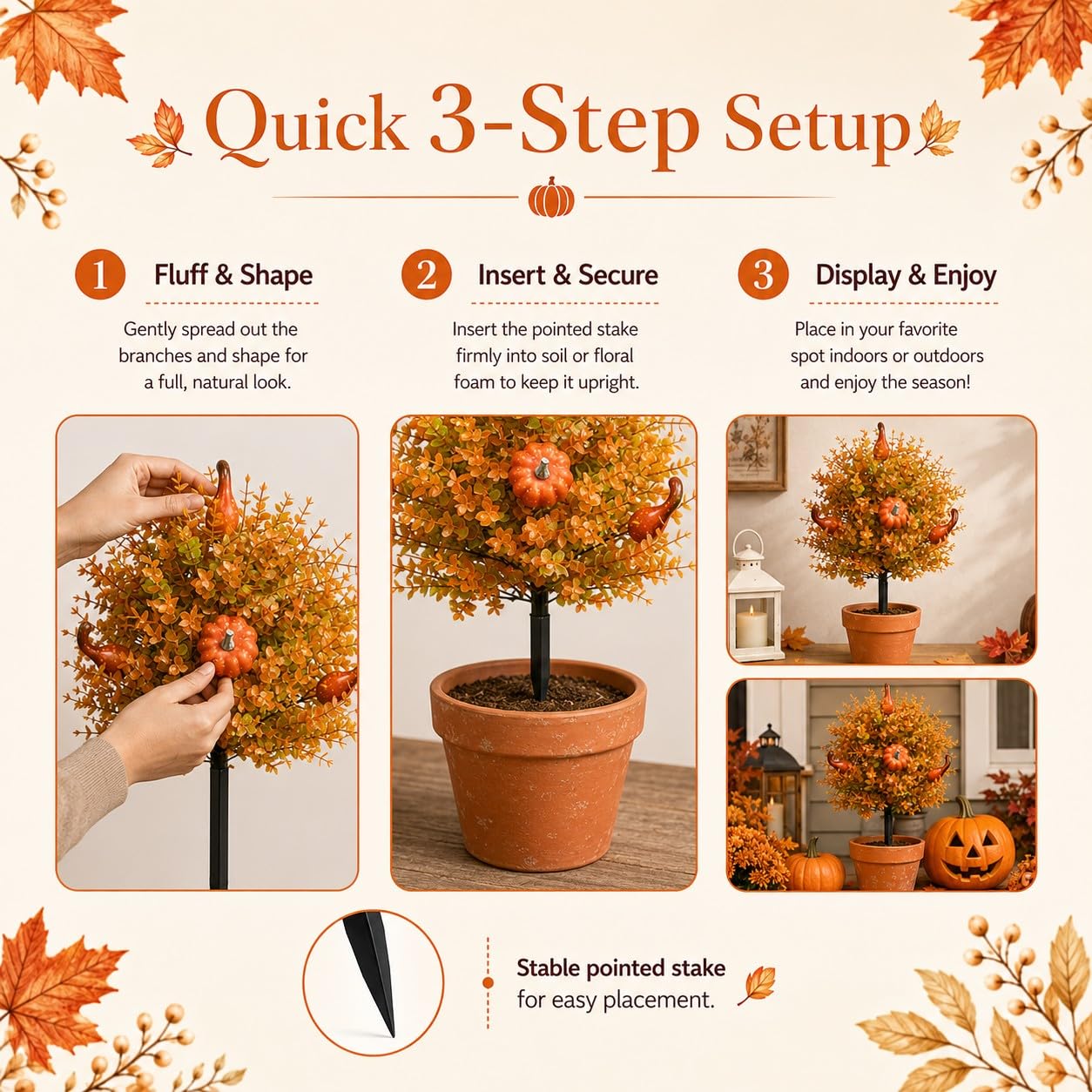 Quick 3-Step Setup

1 Fluff & Shape

Gently spread out the branches and shape for a full, natural look.

2 Insert & Secure

Insert the pointed stake firmly into soil or floral foam to keep it upright.

3 Display & Enjoy

Place in your favorite spot indoors or outdoors and enjoy the season!

Stable pointed stake for easy placement.