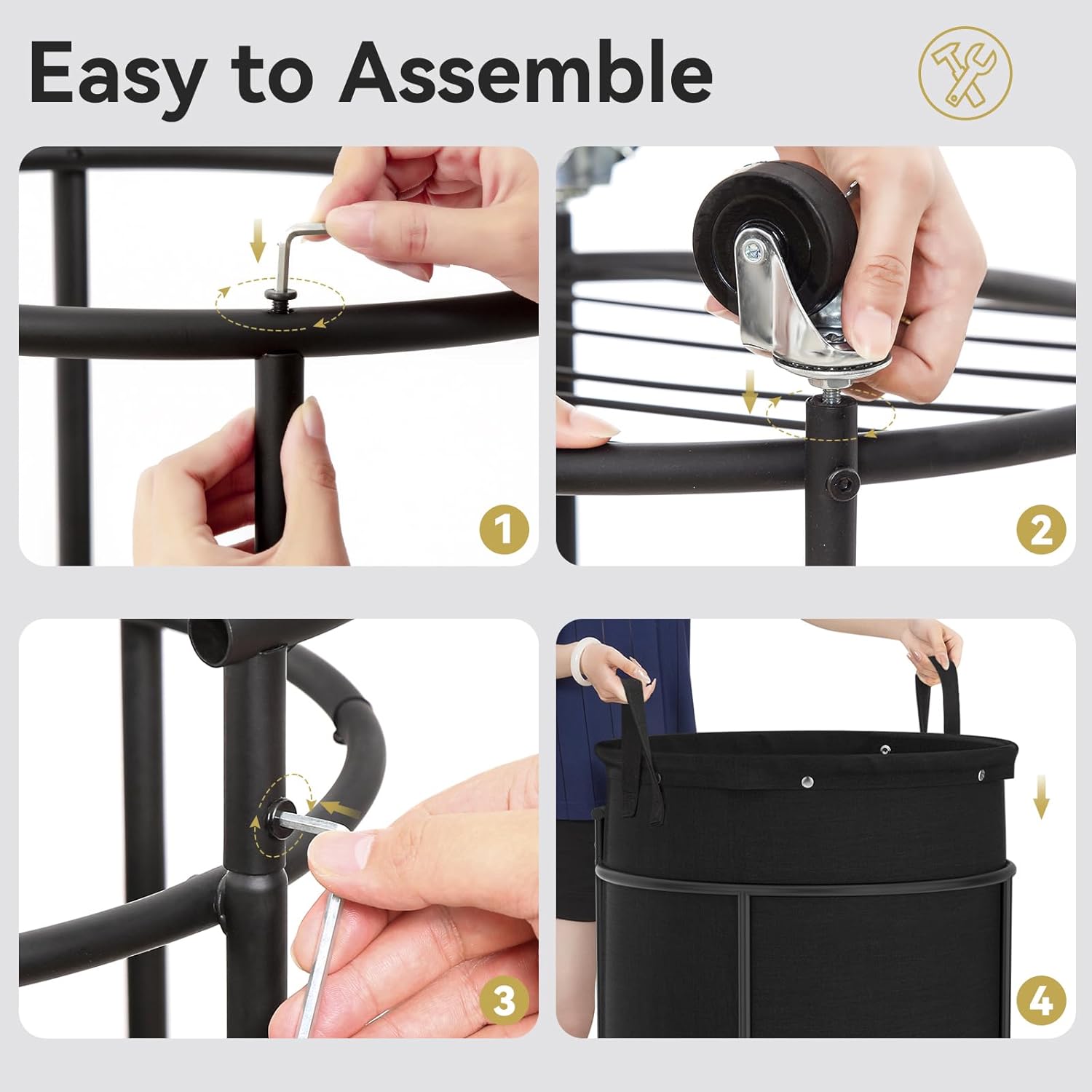 Easy to Assemble

1

2

3

4