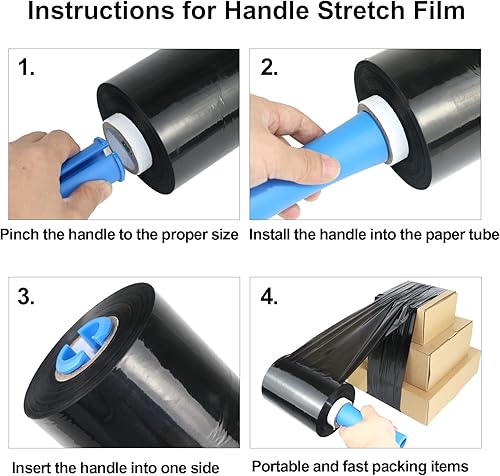 Instructions for Handle Stretch Film

1.

Pinch the handle to the proper size

2.

Install the handle into the paper tube

3.

Insert the handle into one side

4.

Portable and fast packing items