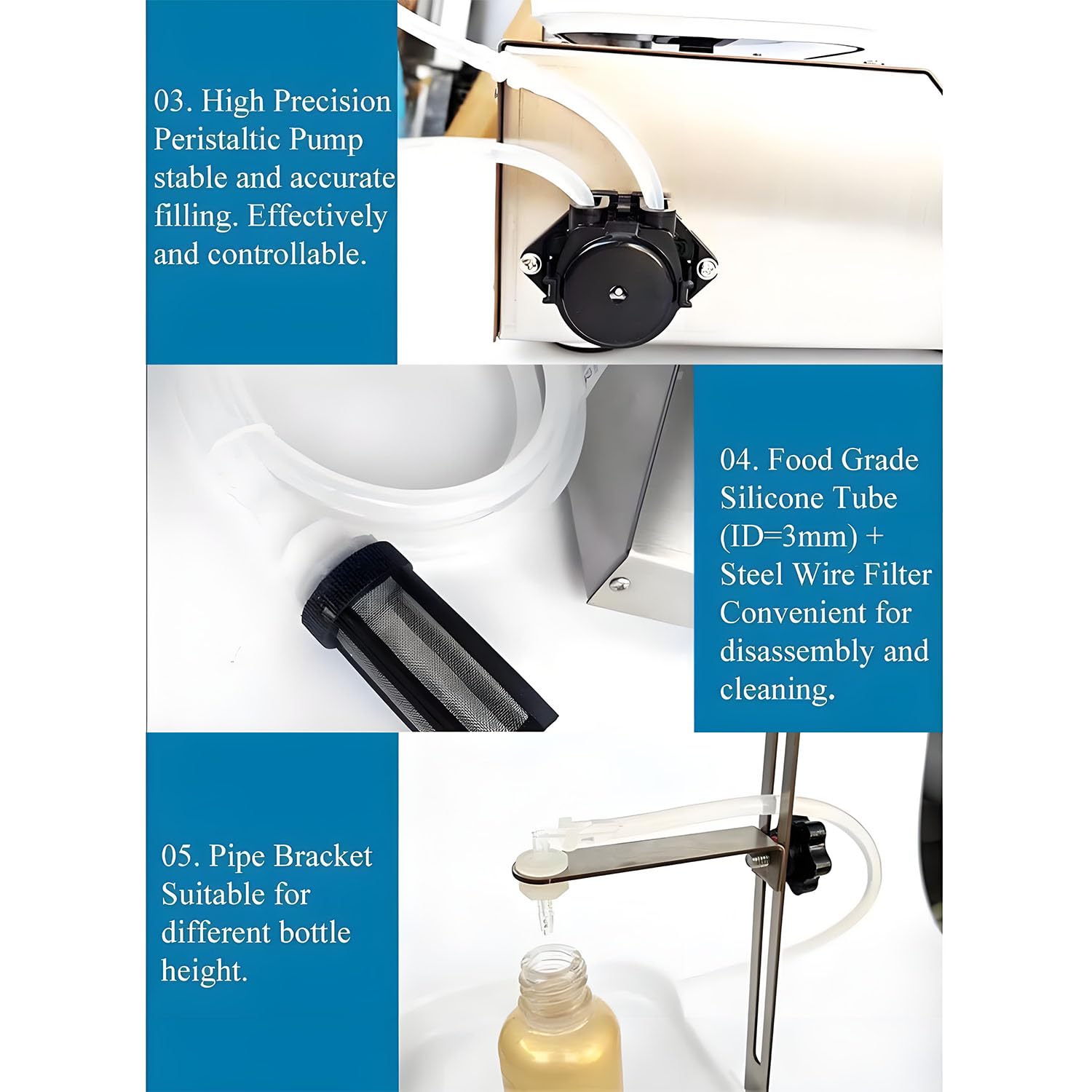 03. High Precision Peristaltic Pump stable and accurate filling. Effectively and controllable.

04. Food Grade Silicone Tube (ID=3mm) + Steel Wire Filter Convenient for disassembly and cleaning.

05. Pipe Bracket Suitable for different bottle height.