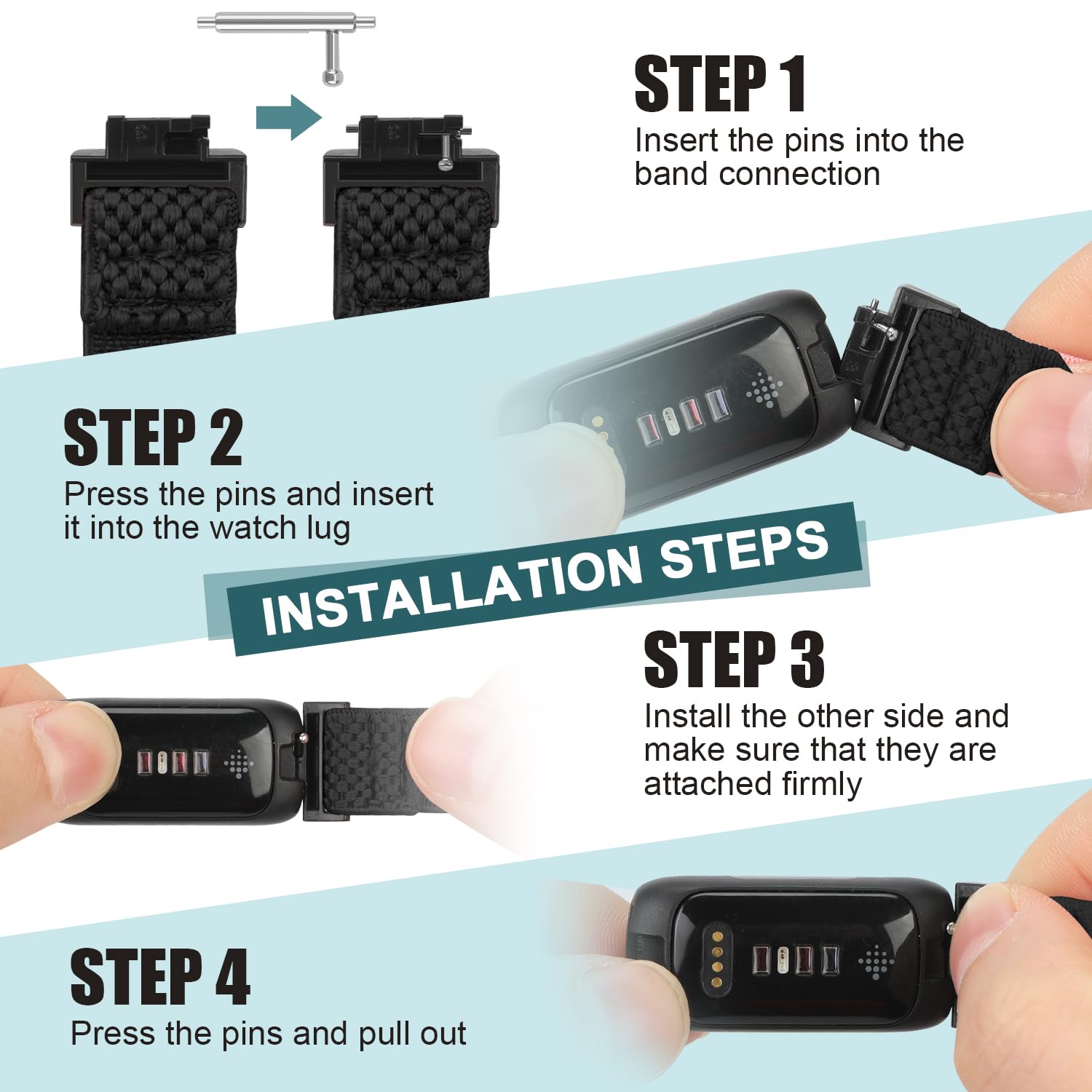 STEP 1
Insert the pins into the band connection

STEP 2
Press the pins and insert it into the watch lug

INSTALLATION STEPS

STEP 3
Install the other side and make sure that they are attached firmly

STEP 4
Press the pins and pull out