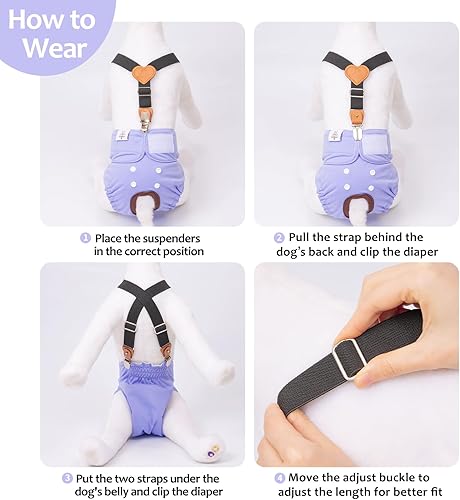 How to Wear

1 Place the suspenders in the correct position

2 Pull the strap behind the dog's back and clip the diaper

3 Put the two straps under the dog's belly and clip the diaper

4 Move the adjust buckle to adjust the length for better fit