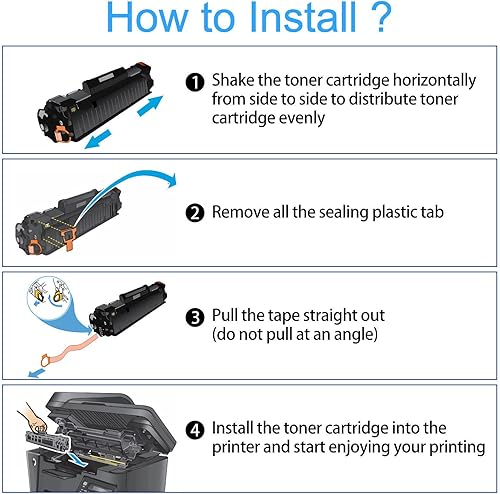 How to Install ?

❶ Shake the toner cartridge horizontally from side to side to distribute toner cartridge evenly

❷ Remove all the sealing plastic tab

❸ Pull the tape straight out (do not pull at an angle)

❹ Install the toner cartridge into the printer and start enjoying your printing