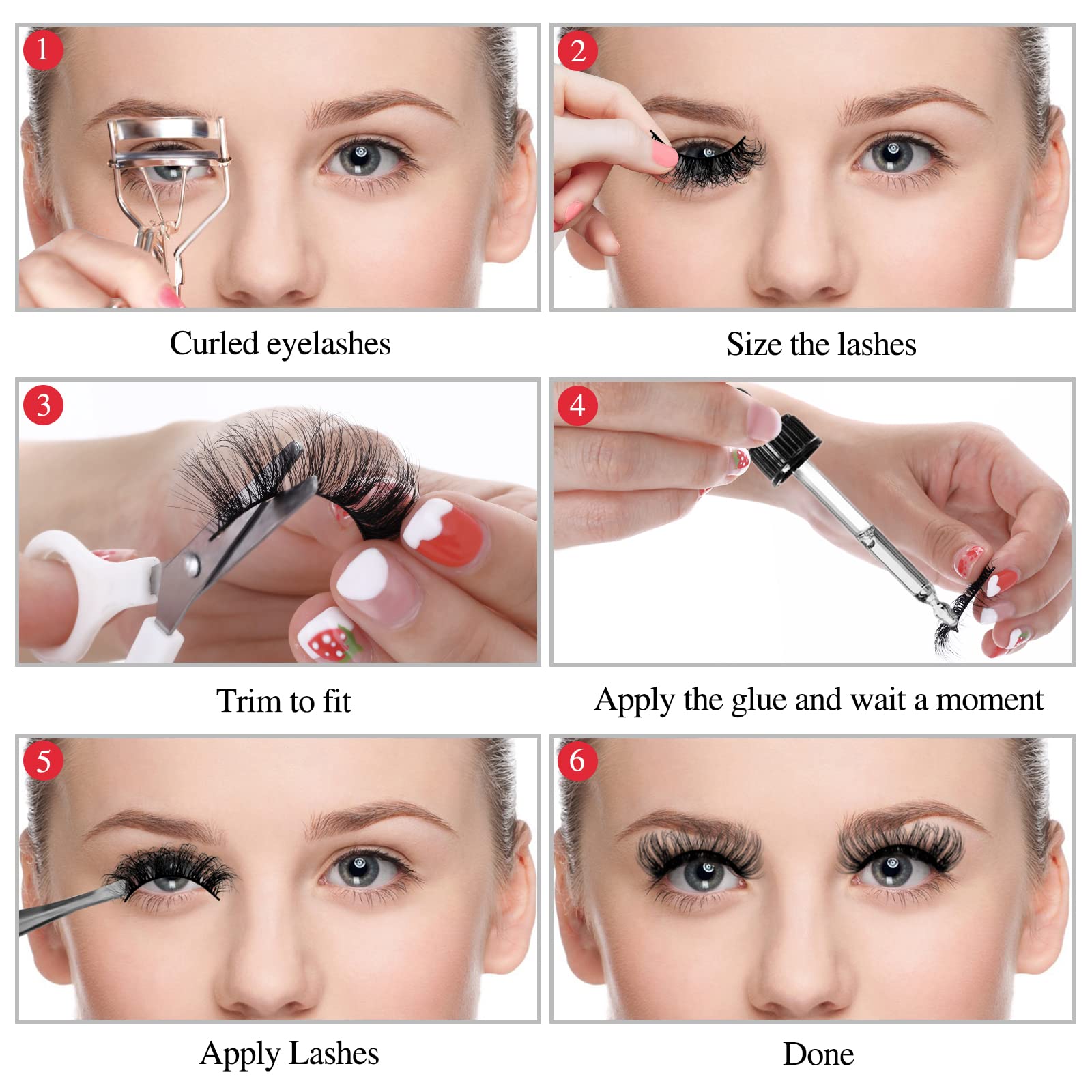 1
Curled eyelashes

2
Size the lashes

3
Trim to fit

4
Apply the glue and wait a moment

5
Apply Lashes

6
Done