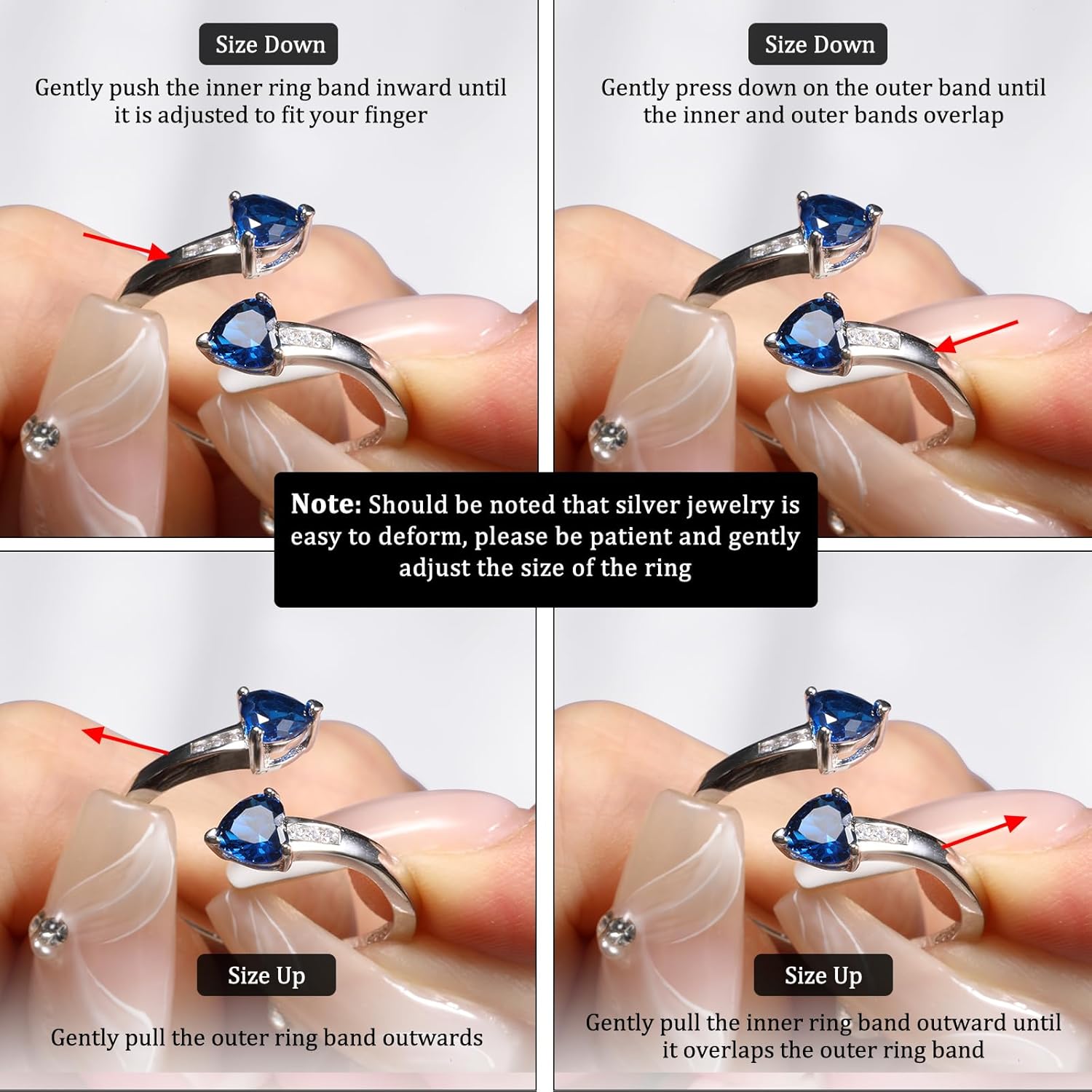 Size Down

Gently push the inner ring band inward until it is adjusted to fit your finger

Size Down

Gently press down on the outer band until the inner and outer bands overlap

Note: Should be noted that silver jewelry is easy to deform, please be patient and gently adjust the size of the ring

Size Up

Gently pull the outer ring band outwards

Size Up

Gently pull the inner ring band outward until it overlaps the outer ring band