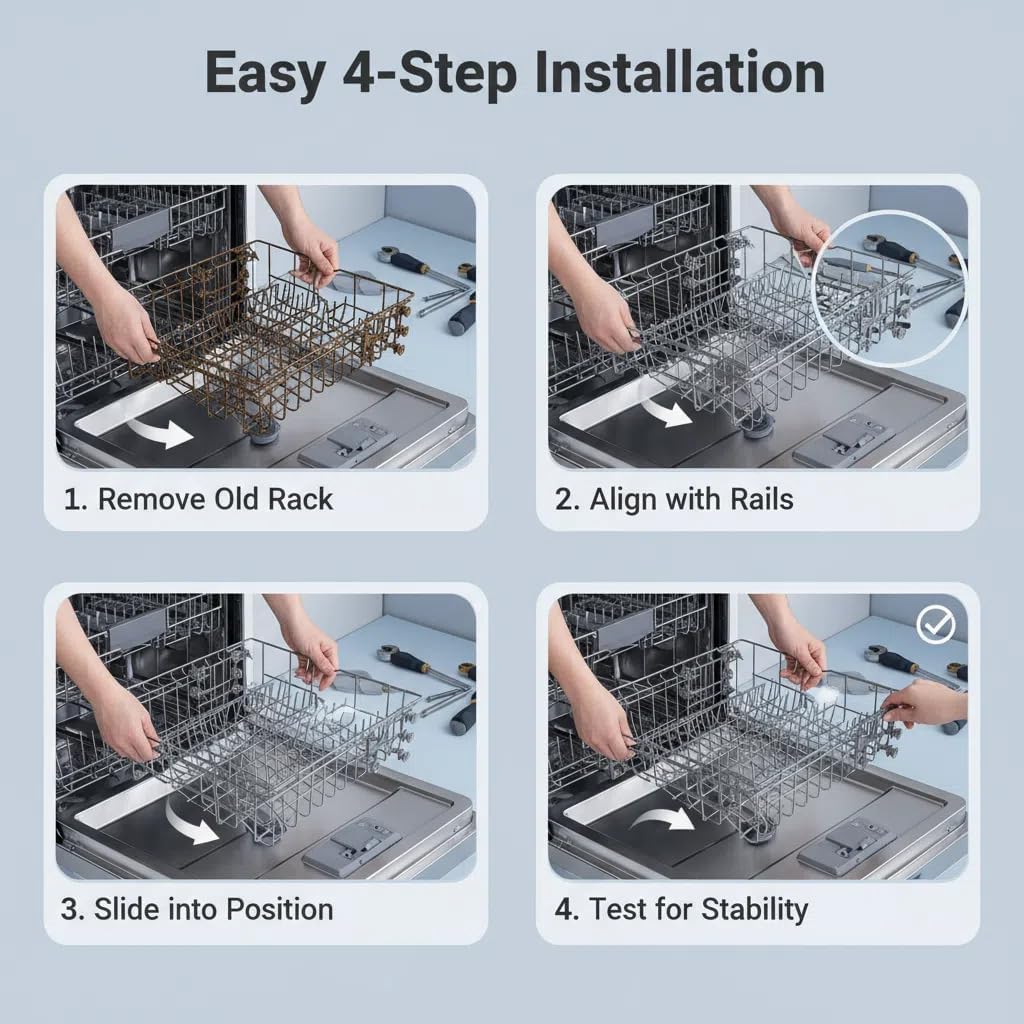 Easy 4-Step Installation

1. Remove Old Rack

2. Align with Rails

3. Slide into Position

4. Test for Stability