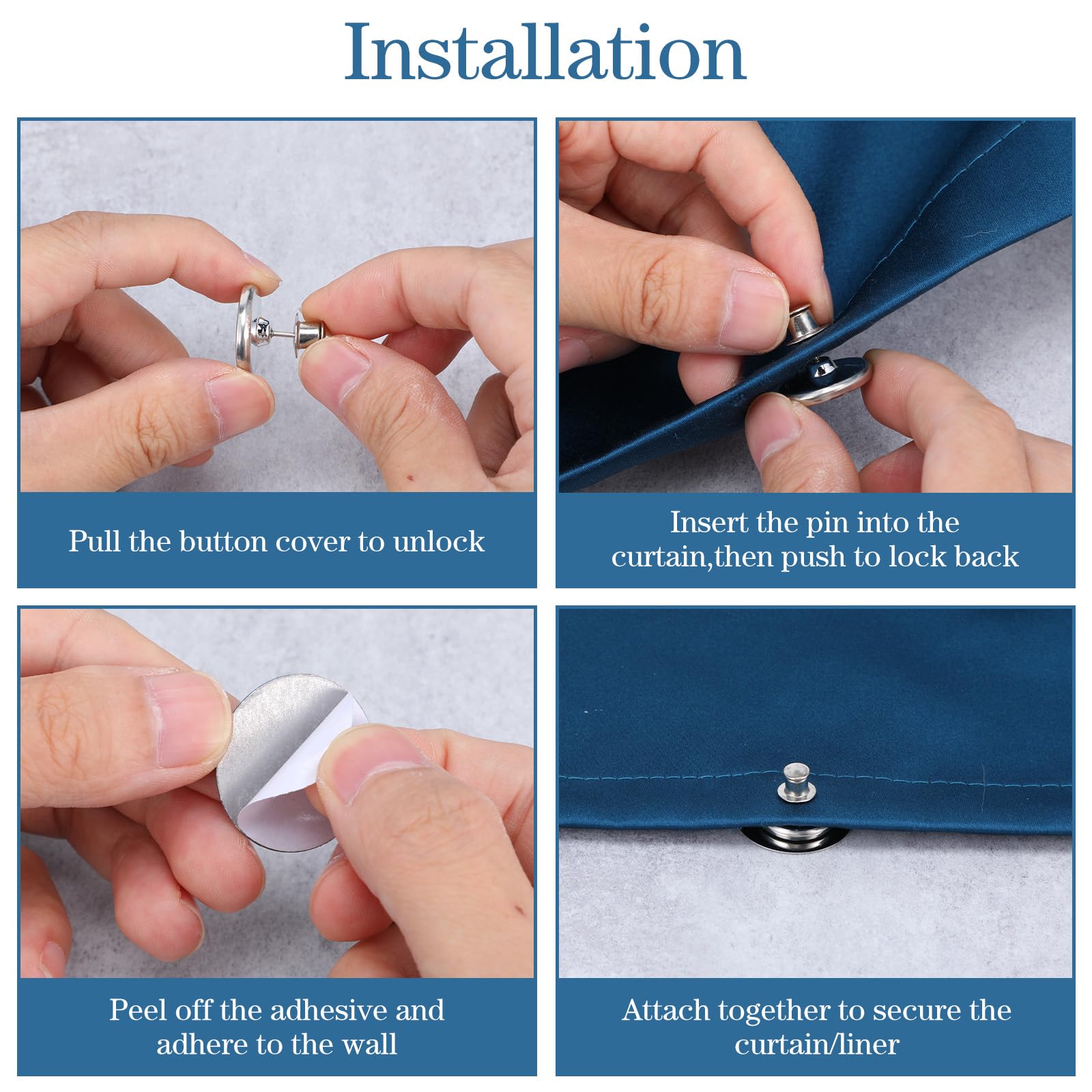 Installation

Pull the button cover to unlock

Insert the pin into the curtain,then push to lock back

Peel off the adhesive and adhere to the wall

Attach together to secure the curtain/liner