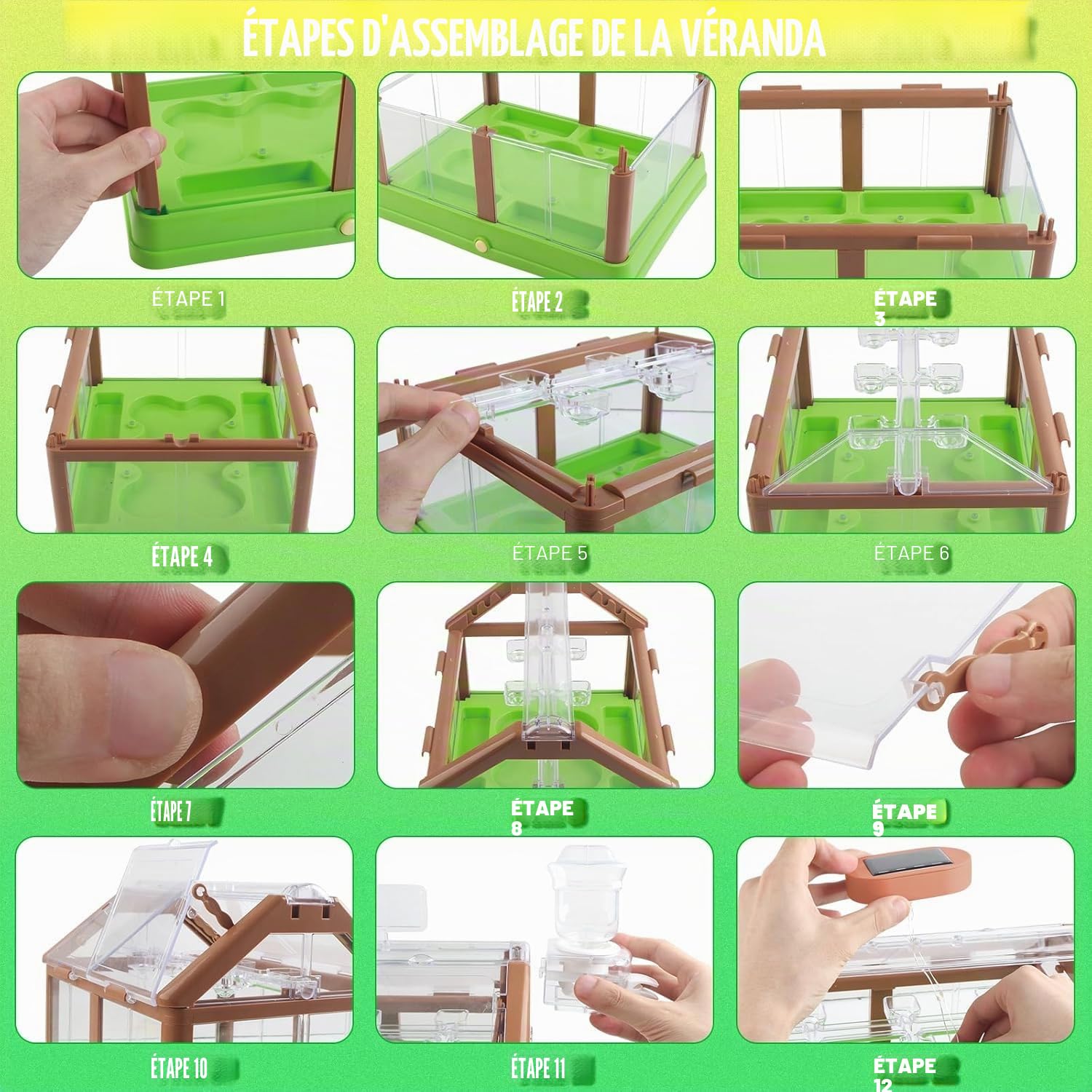 ÉTAPES D'ASSEMBLAGE DE LA VÉRANDA

ÉTAPE 1

ÉTAPE 2

ÉTAPE 3

ÉTAPE 4

ÉTAPE 5

ÉTAPE 6

ÉTAPE 7

ÉTAPE 8

ÉTAPE 9

ÉTAPE 10

ÉTAPE 11

ÉTAPE 12