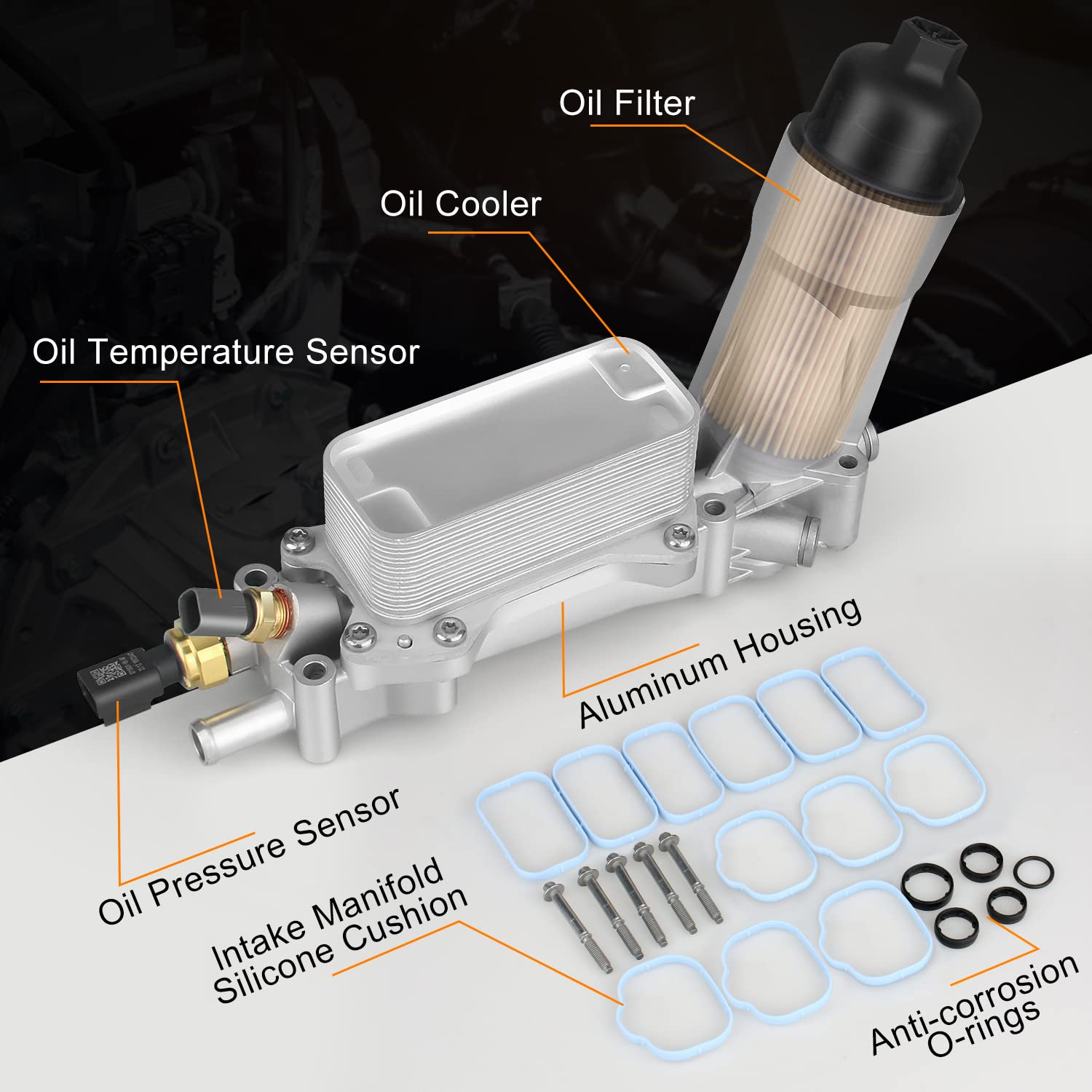 Oil Filter

Oil Cooler

Oil Temperature Sensor

Aluminum Housing

Oil Pressure Sensor

Intake Manifold Silicone Cushion

Anti-corrosion O-rings