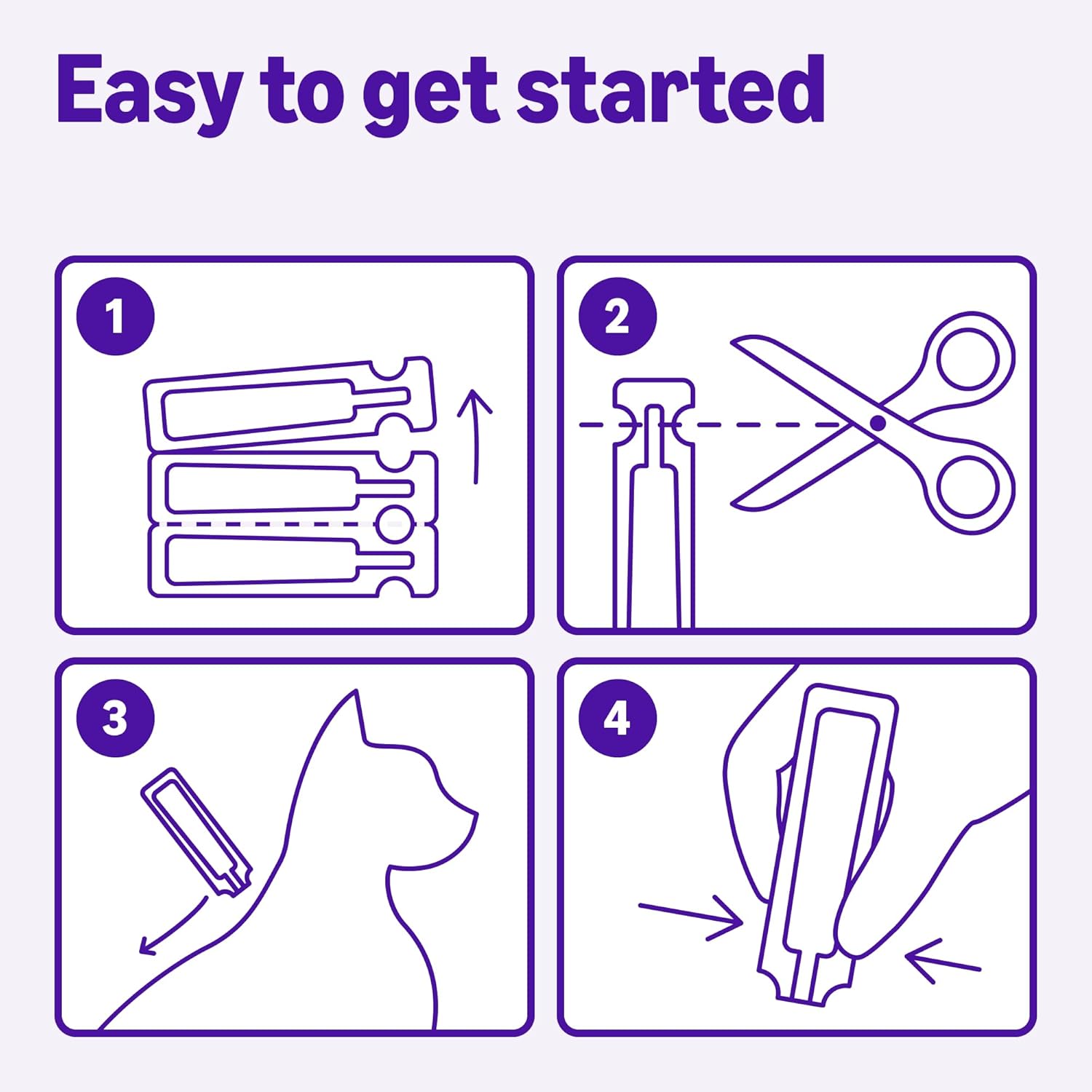 Easy to get started

1

2

3

4