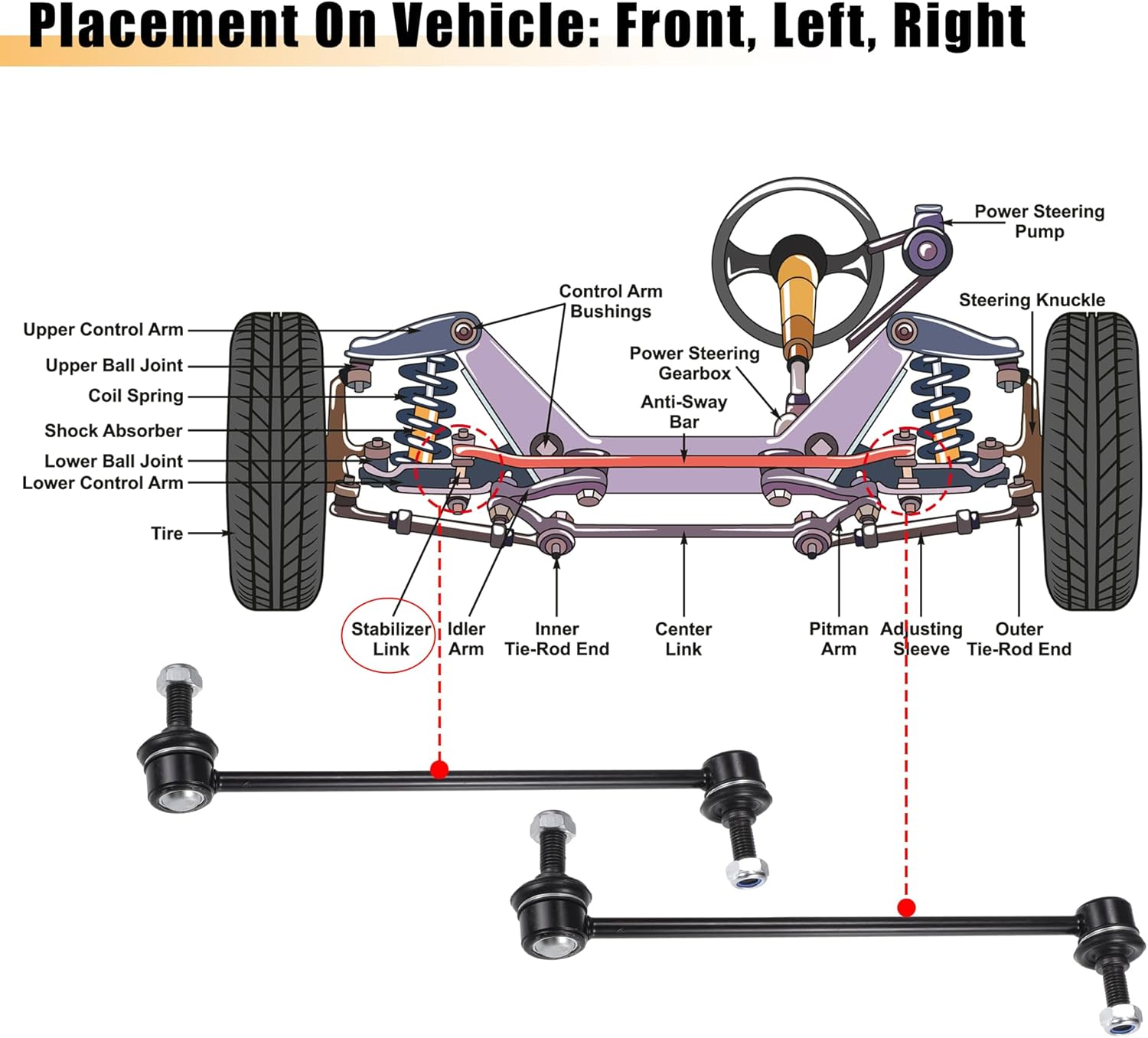 Placement On Vehicle: Front, Left, Right

Power Steering Pump

Control Arm Bushings

Steering Knuckle

Upper Control Arm

Upper Ball Joint

Coil Spring

Shock Absorber

Lower Ball Joint

Lower Control Arm

Tire

Power Steering Gearbox

Anti-Sway Bar

Stabilizer Link

Idler Arm

Inner Tie-Rod End

Center Link

Pitman Arm

Adjusting Sleeve

Outer Tie-Rod End