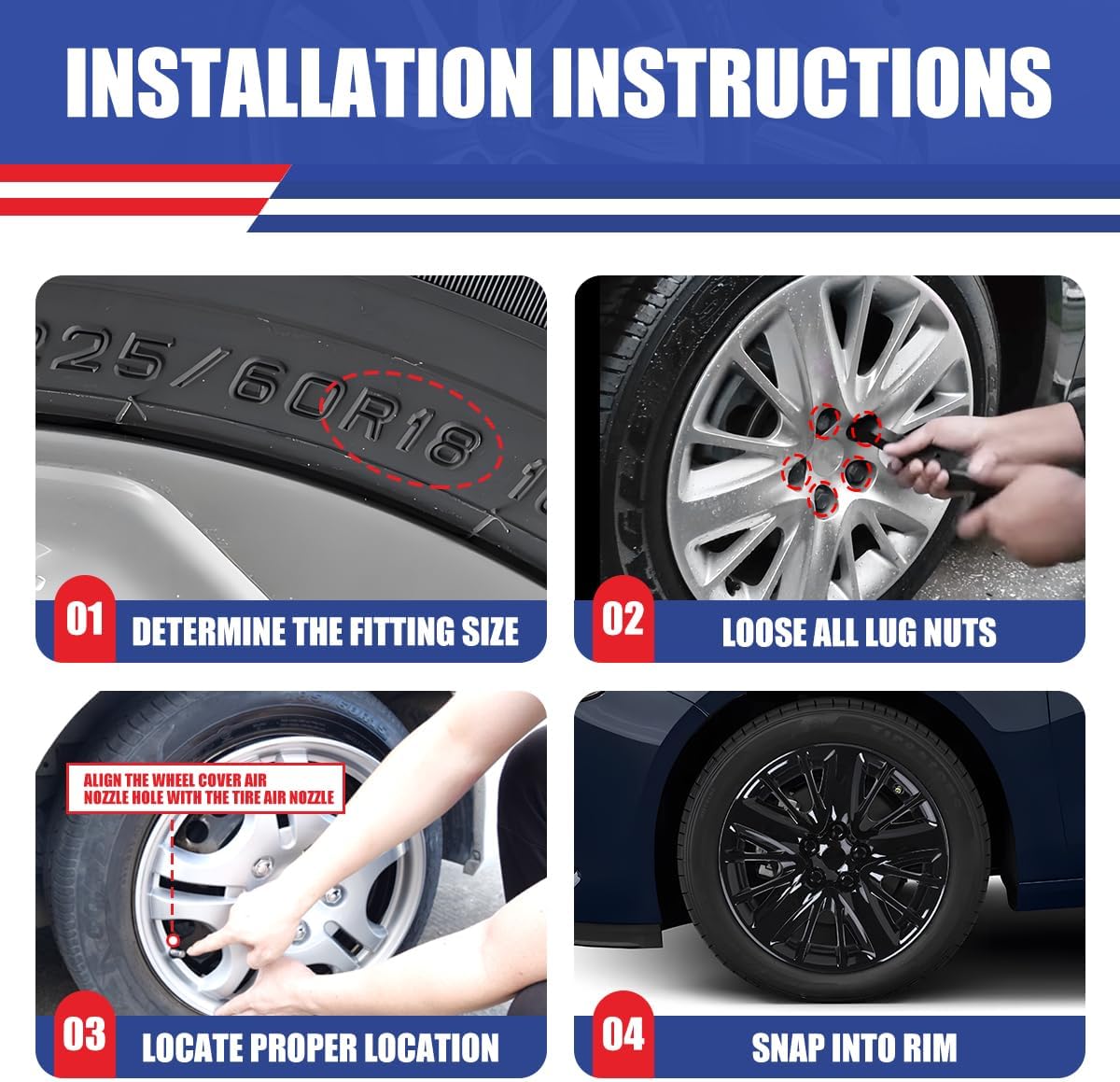 INSTALLATION INSTRUCTIONS

225/60R18

01 DETERMINE THE FITTING SIZE

02 LOOSE ALL LUG NUTS

ALIGN THE WHEEL COVER AIR NOZZLE HOLE WITH THE TIRE AIR NOZZLE

03 LOCATE PROPER LOCATION

04 SNAP INTO RIM