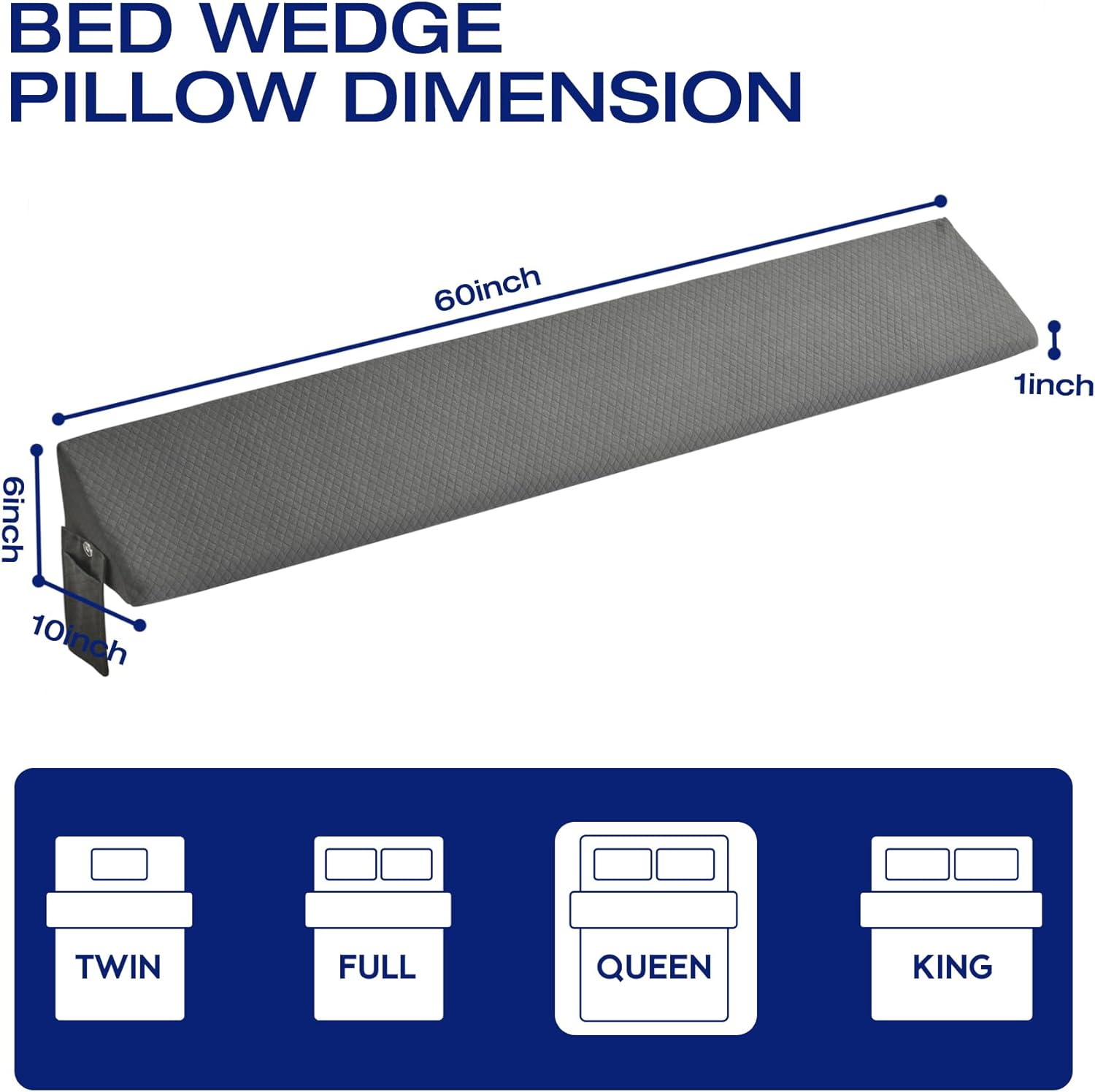 BED WEDGE
PILLOW DIMENSION

60inch

1inch

6inch

10inch

TWIN

FULL

QUEEN

KING