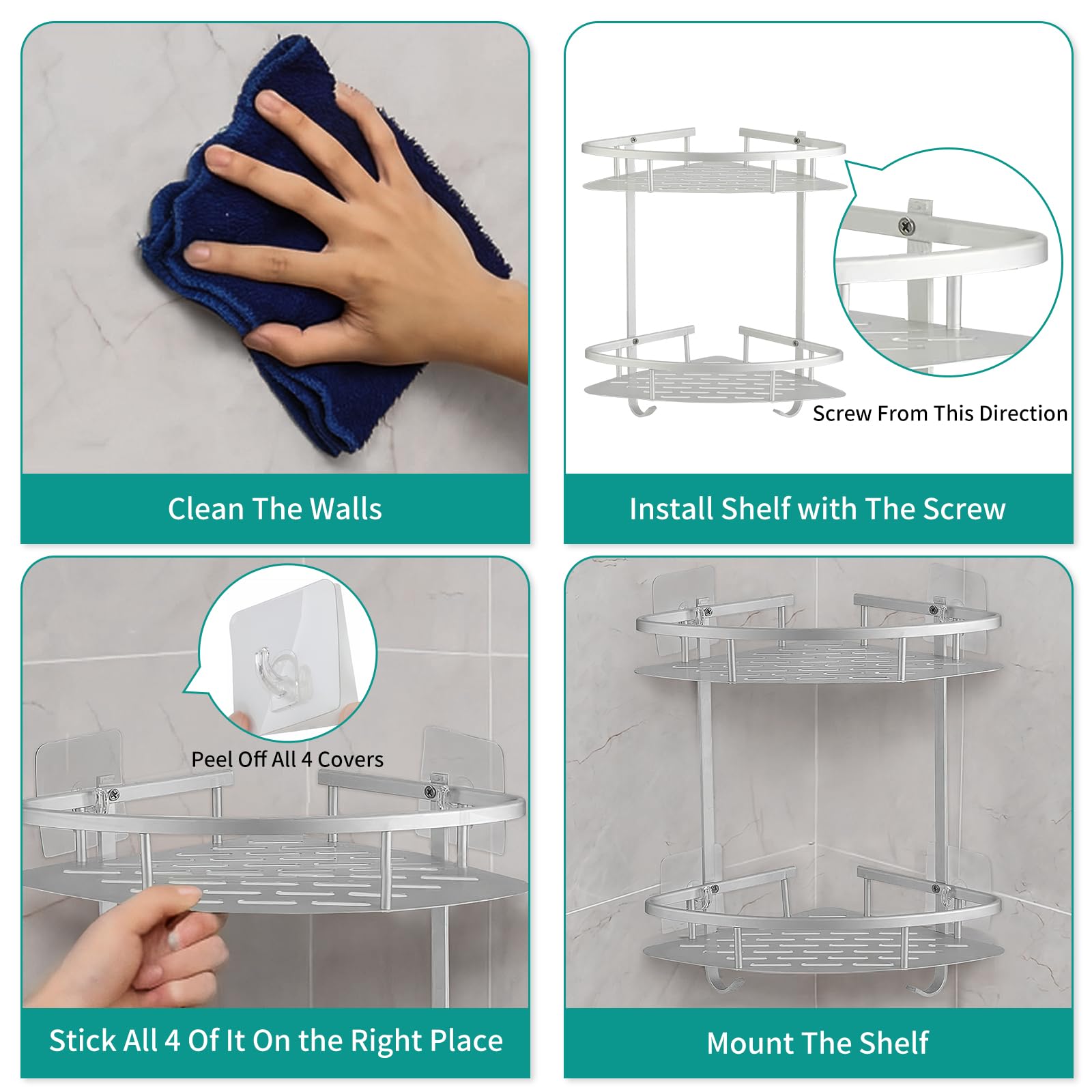 Clean The Walls

Screw From This Direction

Install Shelf with The Screw

Peel Off All 4 Covers

Stick All 4 Of It On the Right Place

Mount The Shelf