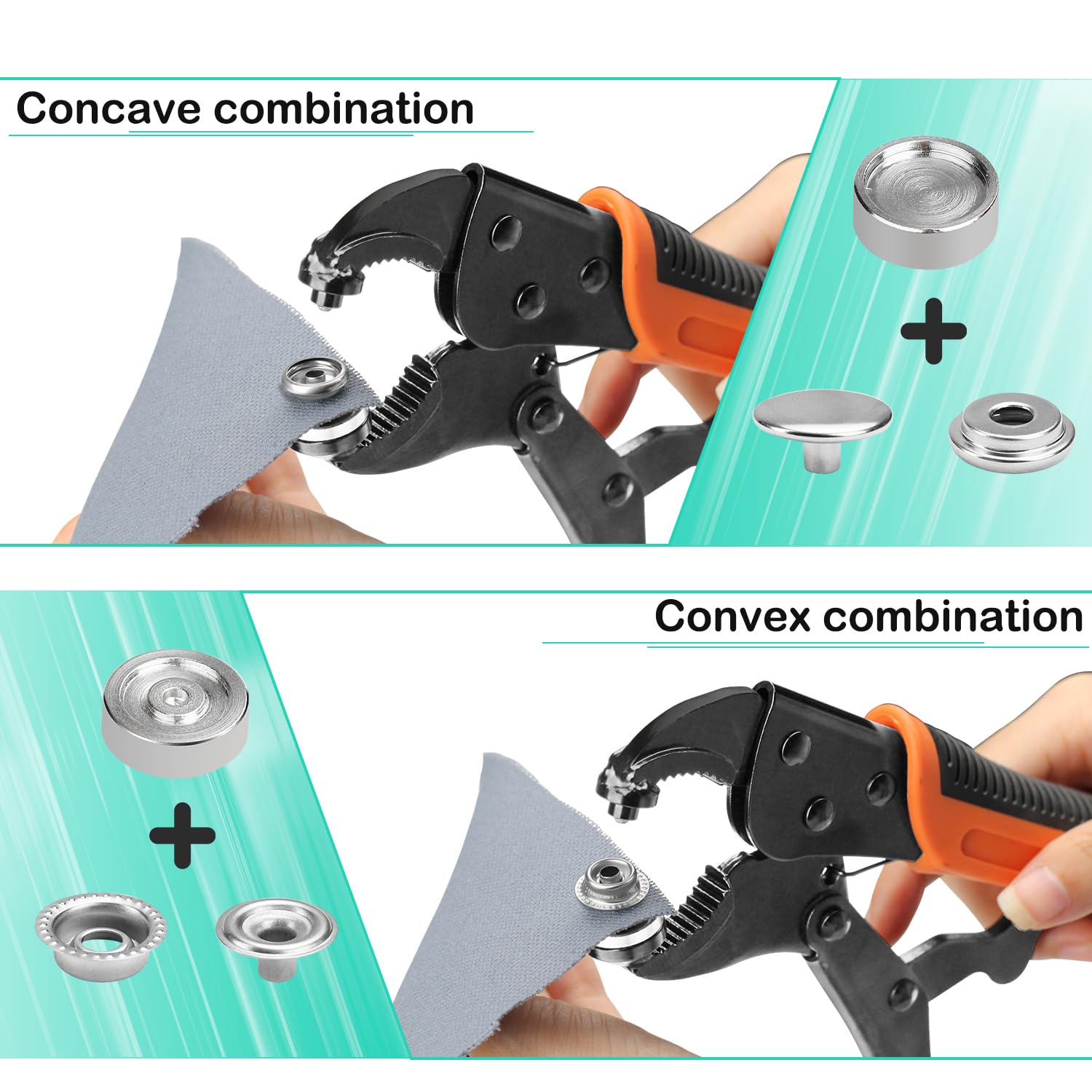 Concave combination

+

Convex combination

+