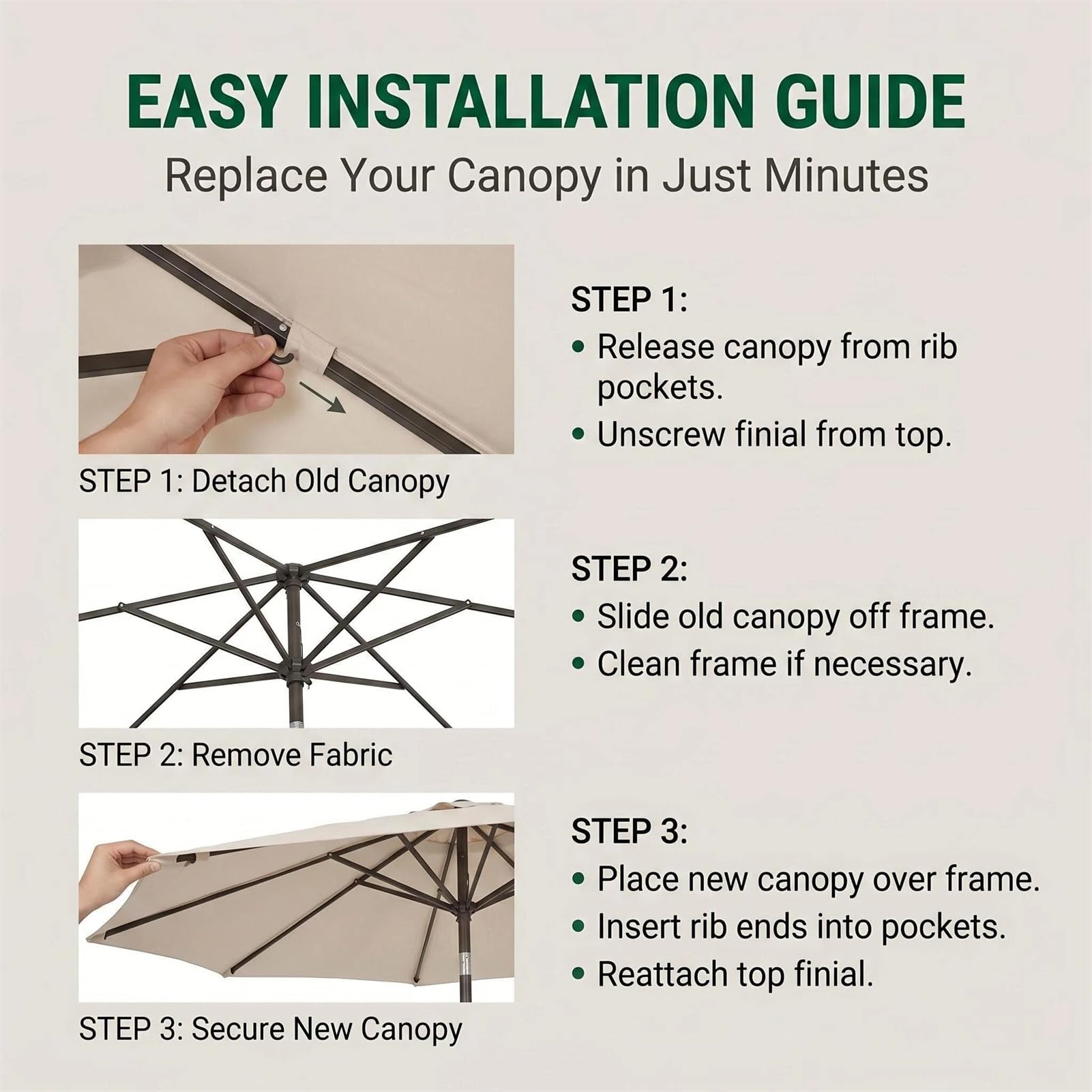 EASY INSTALLATION GUIDE

Replace Your Canopy in Just Minutes

STEP 1: Detach Old Canopy

STEP 1:
• Release canopy from rib pockets.
• Unscrew finial from top.

STEP 2: Remove Fabric

STEP 2:
• Slide old canopy off frame.
• Clean frame if necessary.

STEP 3: Secure New Canopy

STEP 3:
• Place new canopy over frame.
• Insert rib ends into pockets.
• Reattach top finial.