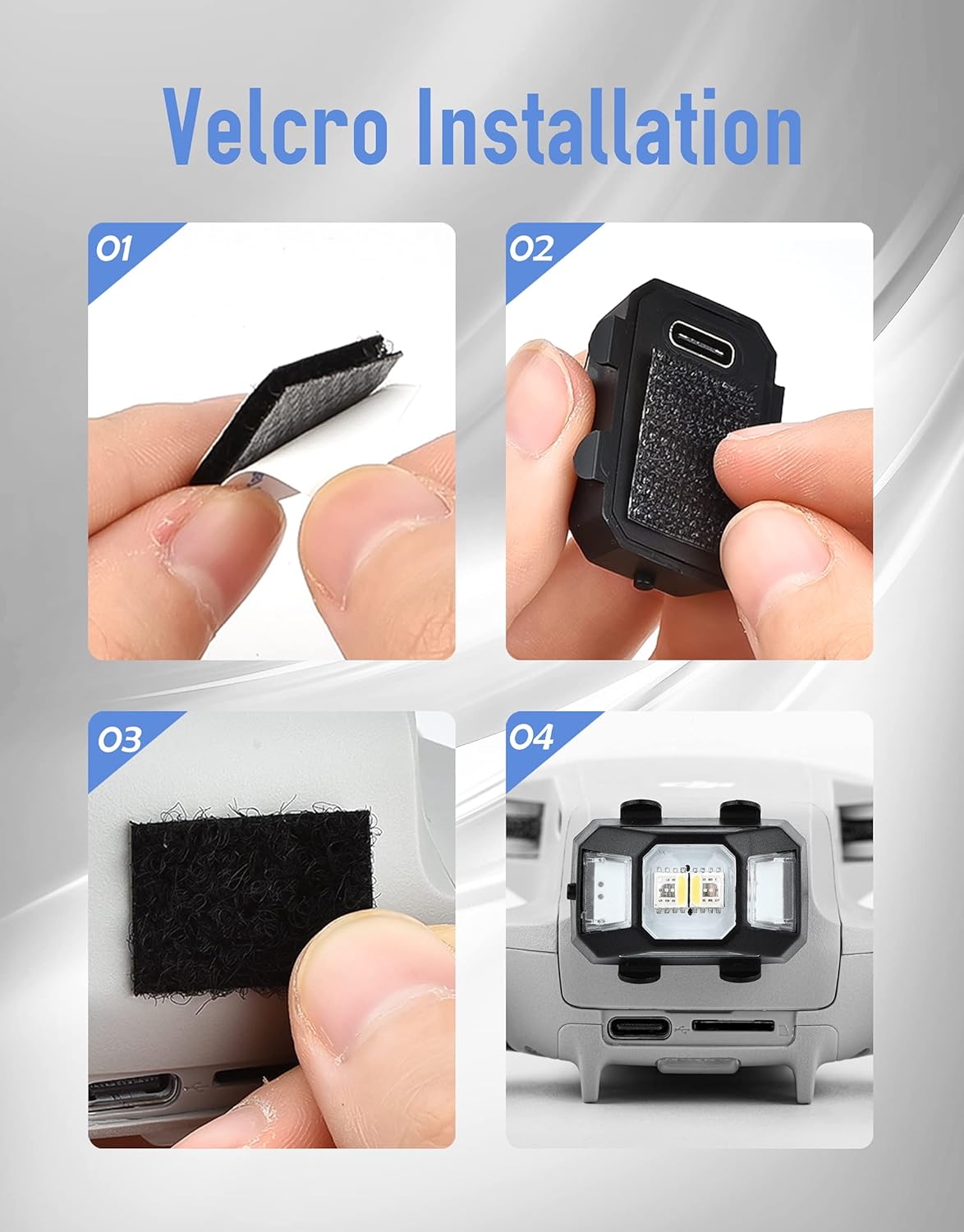 Velcro Installation

01

02

03

04