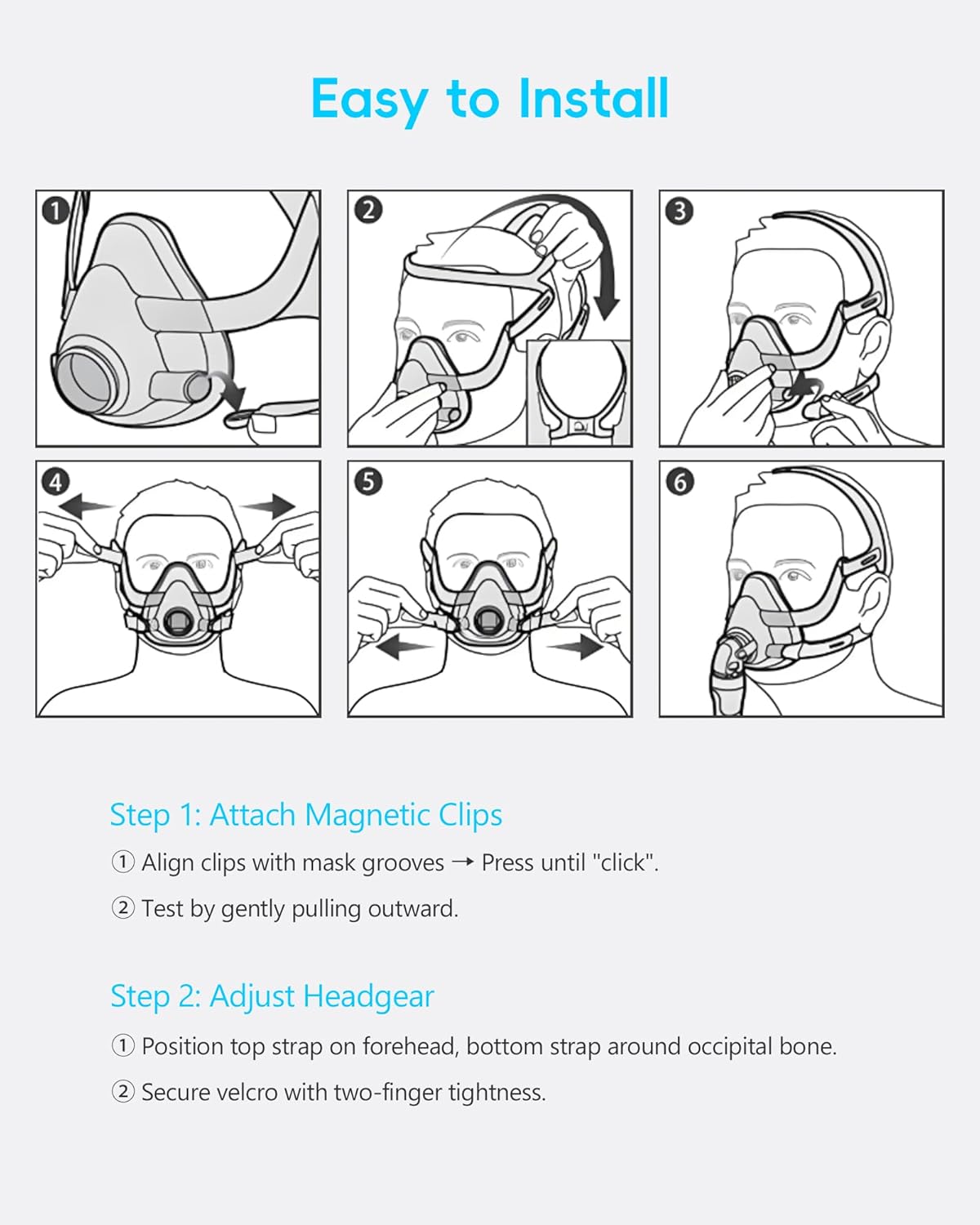 Easy to Install

1

2

3

4

5

6

Step 1: Attach Magnetic Clips

① Align clips with mask grooves → Press until "click".

② Test by gently pulling outward.

Step 2: Adjust Headgear

① Position top strap on forehead, bottom strap around occipital bone.

② Secure velcro with two-finger tightness.